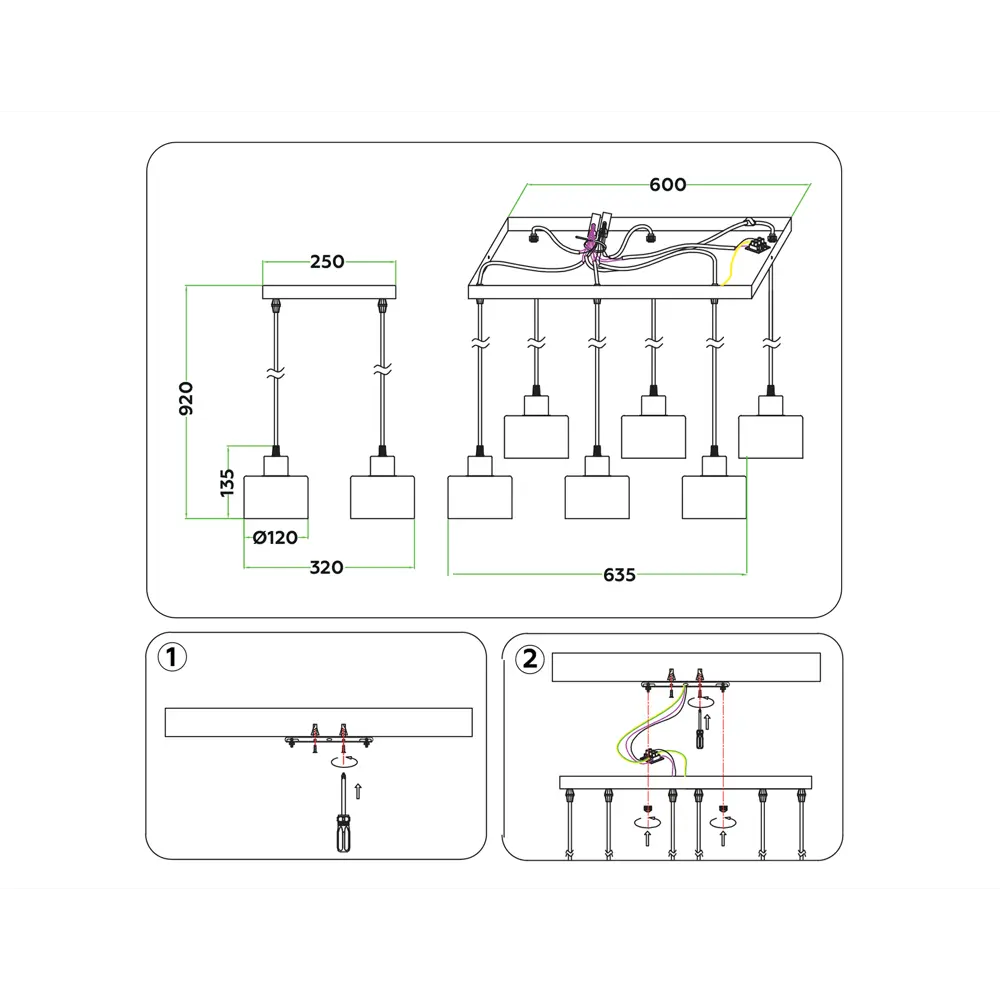 250

920

135

Ø120

320

600

635

1

2