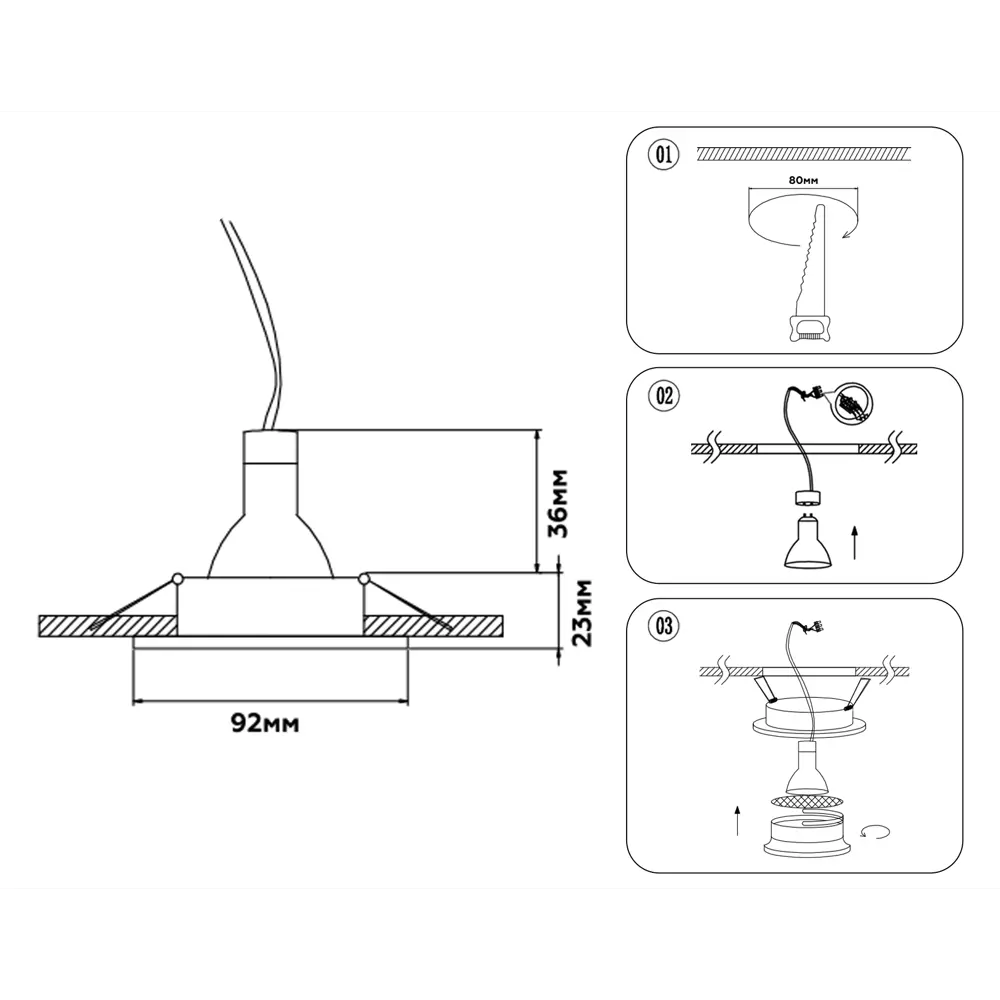 36мм

23мм

92мм

01

80мм

02

03