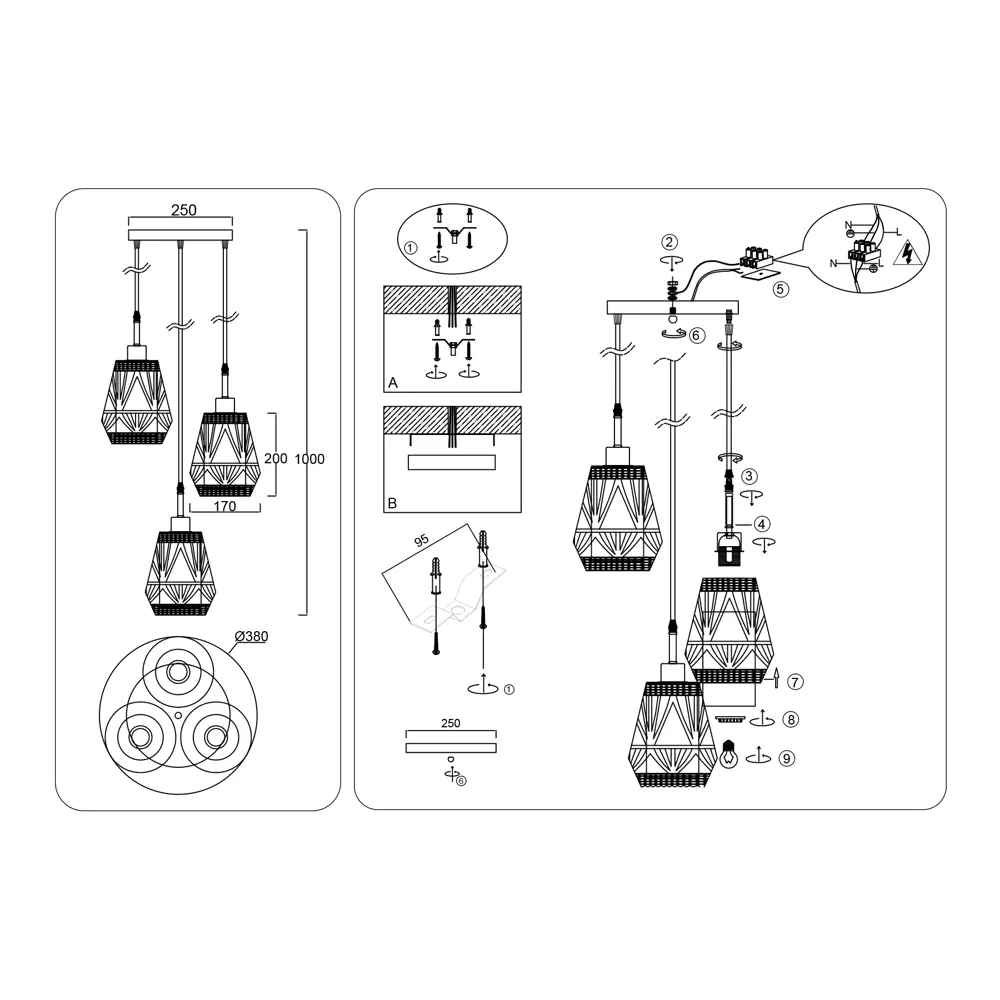 250

200 1000

170

Ø380

①

A

B

95

①

250

⑥

②

⑤

N

L

N

L

⑥

③

④

⑦

⑧

⑨