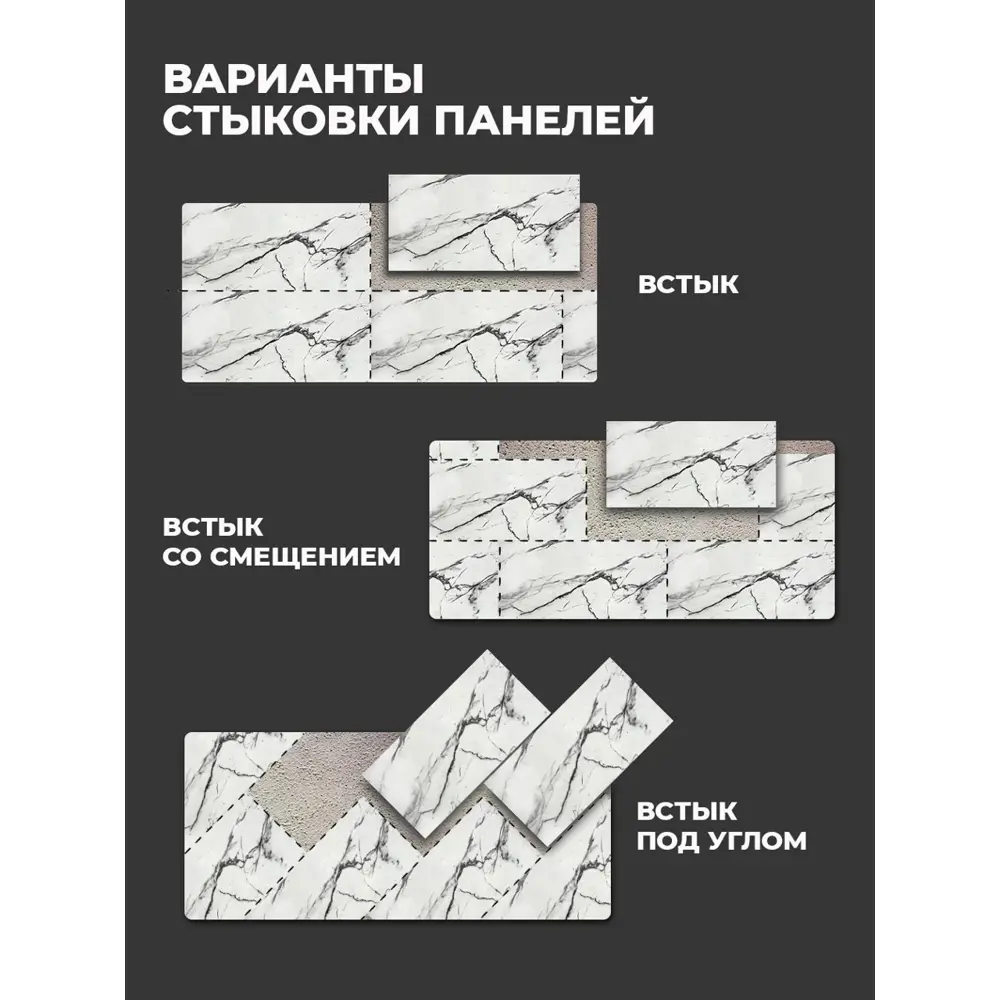 ВАРИАНТЫ СТЫКОВКИ ПАНЕЛЕЙ

ВСТЫК

ВСТЫК СО СМЕЩЕНИЕМ

ВСТЫК ПОД УГЛОМ