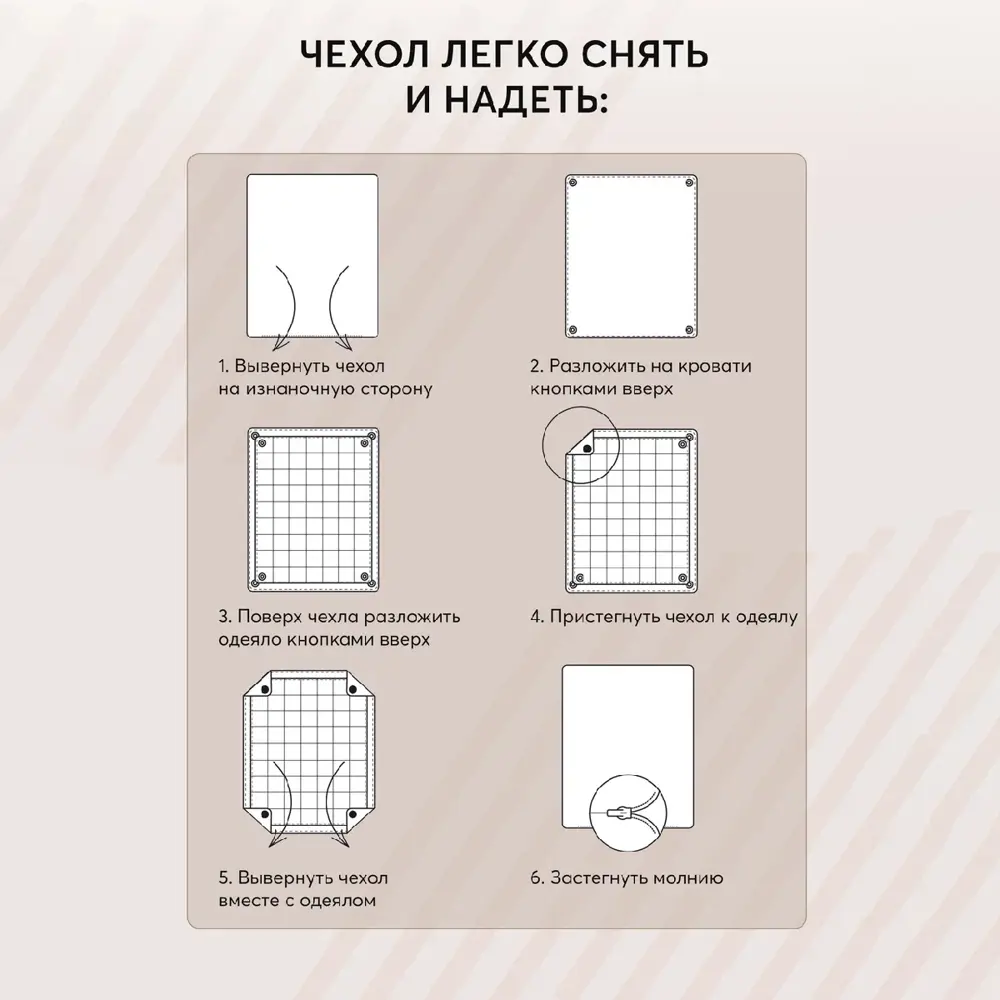 ЧЕХОЛ ЛЕГКО СНЯТЬ И НАДЕТЬ:

1. Вывернуть чехол на изнаночную сторону

2. Разложить на кровати кнопками вверх

3. Поверх чехла разложить одеяло кнопками вверх

4. Пристегнуть чехол к одеялу

5. Вывернуть чехол вместе с одеялом

6. Застегнуть молнию