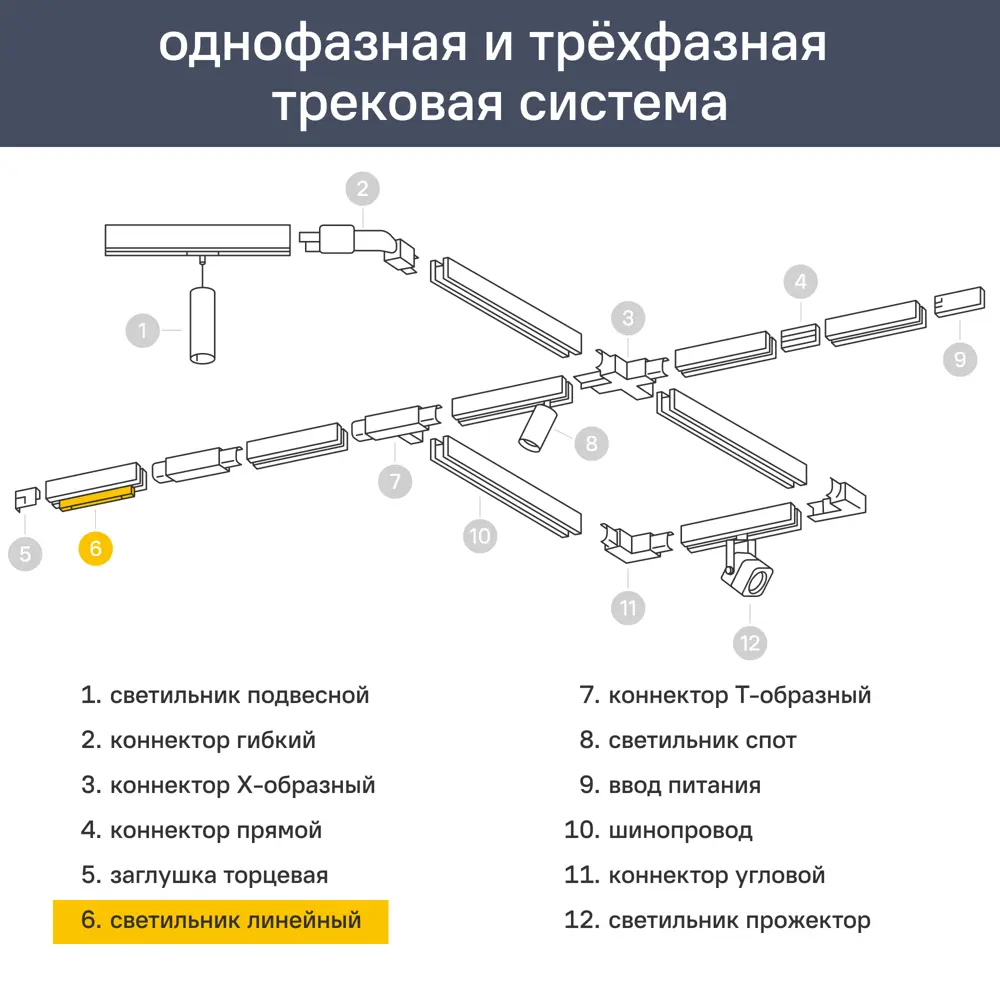 однофазная и трёхфазная трековая система

2

1

3

4

9

8

7

5

6

10

11

12

1. светильник подвесной
2. коннектор гибкий
3. коннектор Х-образный
4. коннектор прямой
5. заглушка торцевая
6. светильник линейный

7. коннектор Т-образный
8. светильник спот
9. ввод питания
10. шинопровод
11. коннектор угловой
12. светильник прожектор