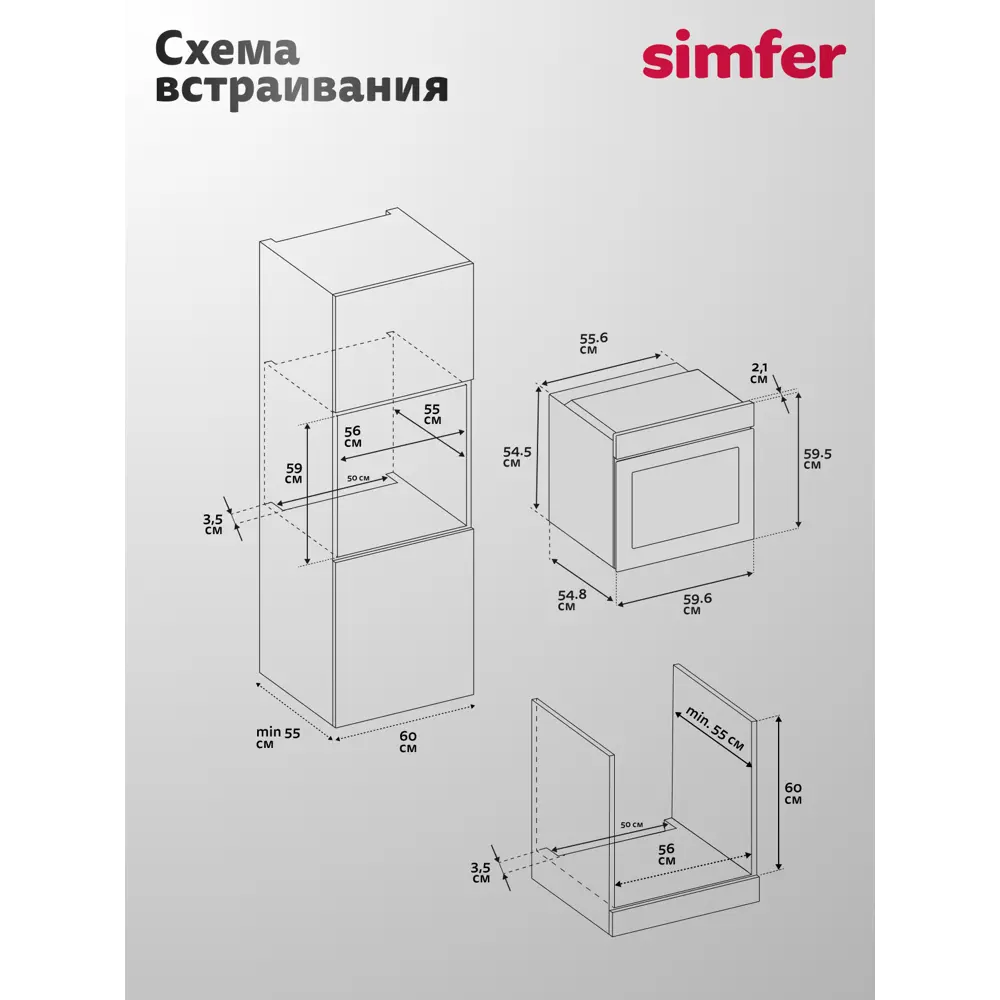 Схема встраивания

simfer

55 см

56 см

59 см

50 см

3,5 см

min 55 см

60 см

55.6 см

2,1 см

54.5 см

59.5 см

54.8 см

59.6 см

min. 55 см

60 см

50 см

56 см

3,5 см