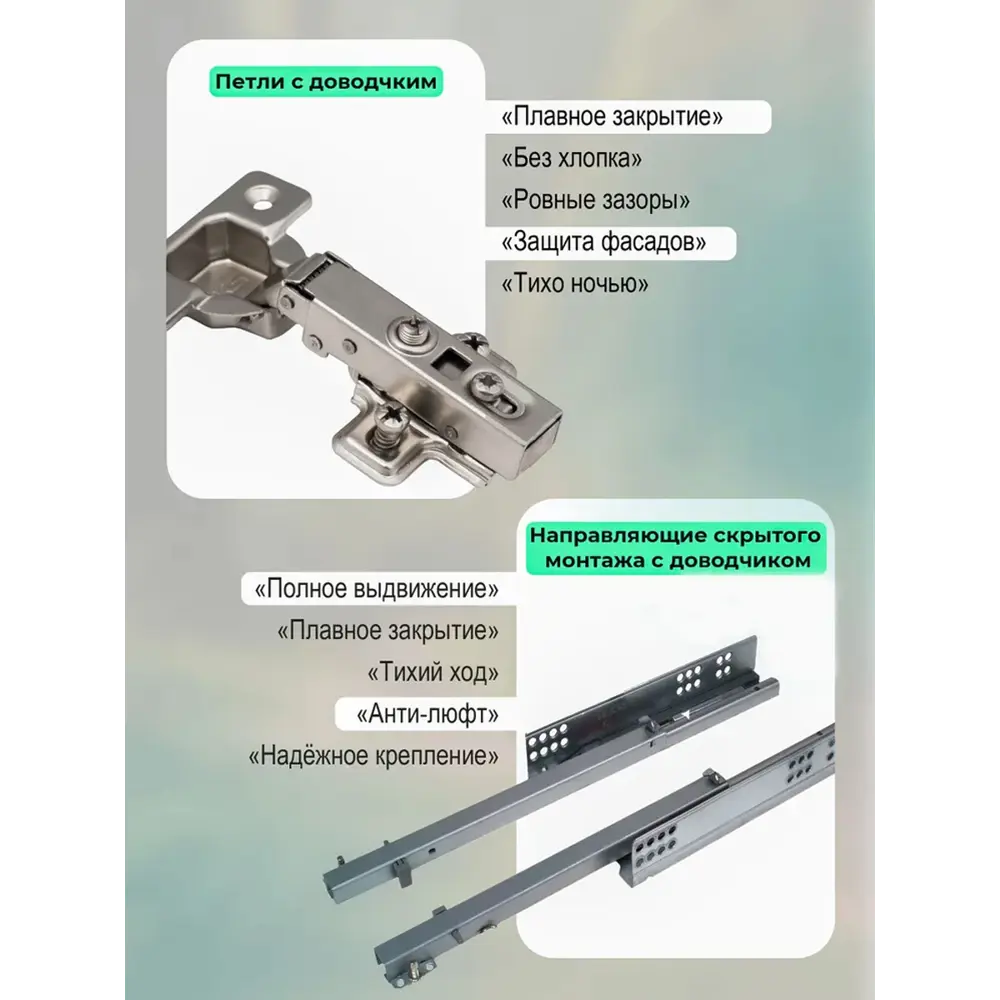 Петли с доводчким

«Плавное закрытие»

«Без хлопка»

«Ровные зазоры»

«Защита фасадов»

«Тихо ночью»

Направляющие скрытого монтажа с доводчиком

«Полное выдвижение»

«Плавное закрытие»

«Тихий ход»

«Анти-люфт»

«Надёжное крепление»