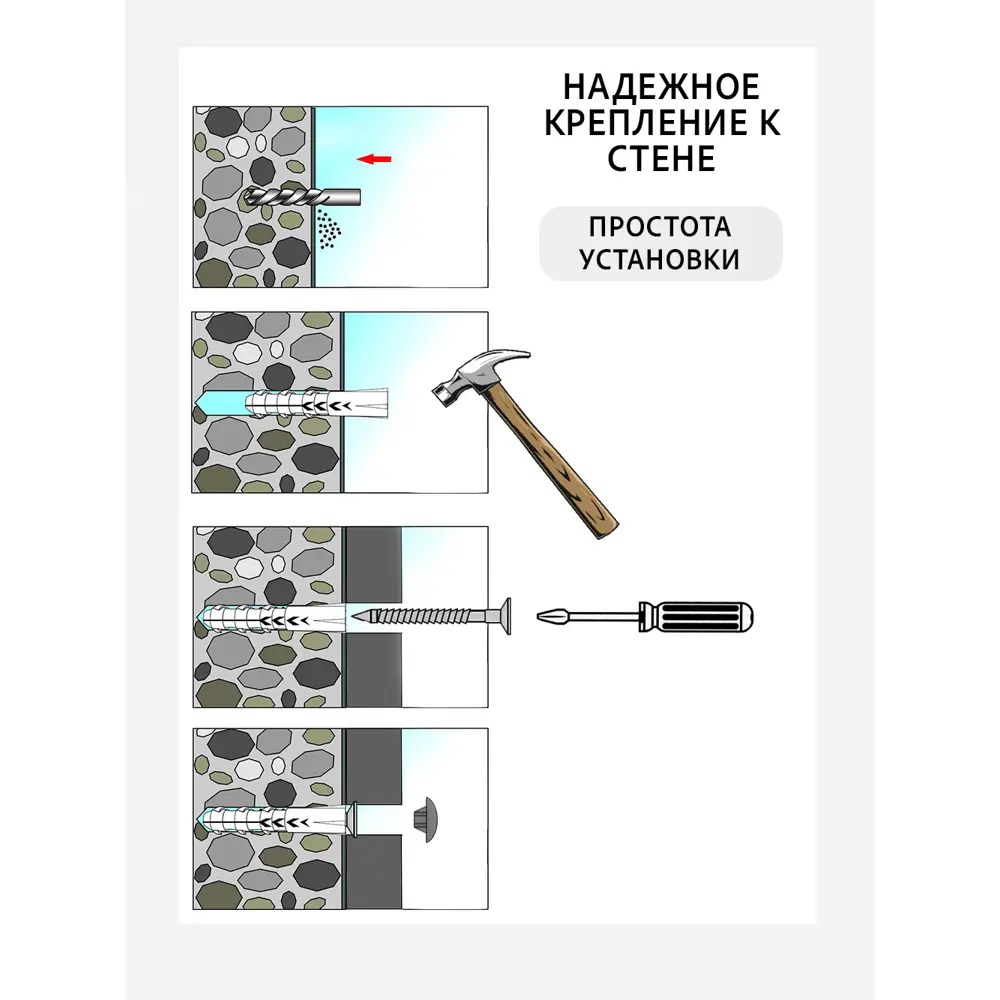 НАДЕЖНОЕ КРЕПЛЕНИЕ К СТЕНЕ

ПРОСТОТА УСТАНОВКИ