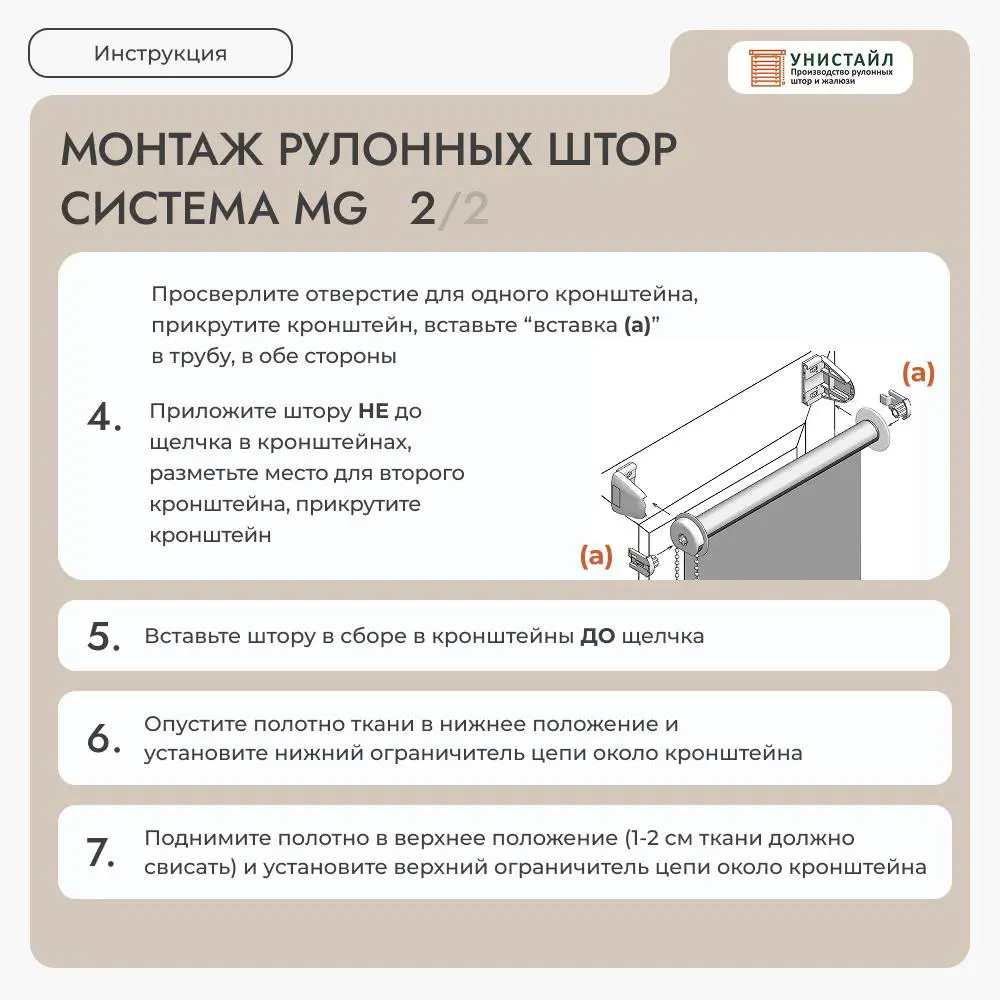 Инструкция

УНИСТАЙЛ
Производство рулонных штор и жалюзи

МОНТАЖ РУЛОННЫХ ШТОР
СИСТЕМА MG 2/2

Просверлите отверстие для одного кронштейна, прикрутите кронштейн, вставьте “вставка (а)” в трубу, в обе стороны

4. Приложите штору НЕ до щелчка в кронштейнах, разметьте место для второго кронштейна, прикрутите кронштейн

(а)

(а)

5. Вставьте штору в сборе в кронштейны ДО щелчка

6. Опустите полотно ткани в нижнее положение и установите нижний ограничитель цепи около кронштейна

7. Поднимите полотно в верхнее положение (1-2 см ткани должно свисать) и установите верхний ограничитель цепи около кронштейна