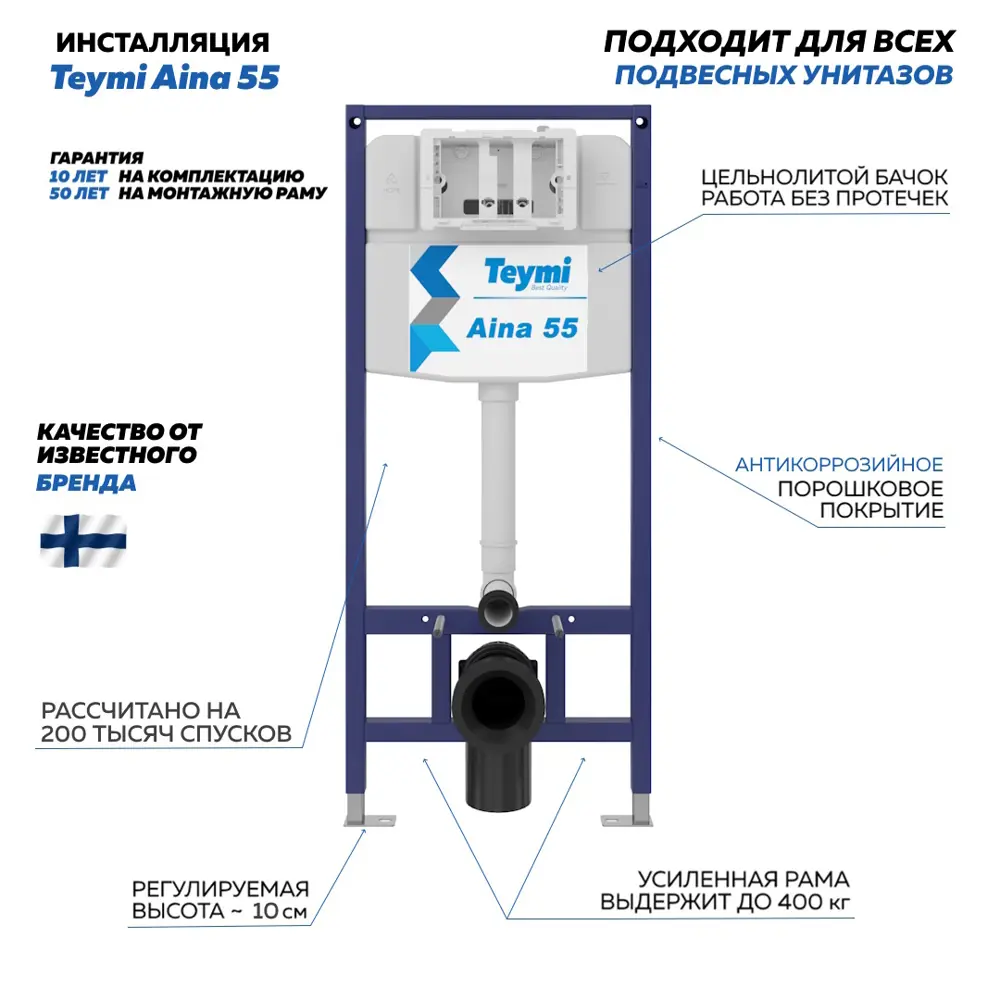 ИНСТАЛЛЯЦИЯ
Teymi Aina 55

ПОДХОДИТ ДЛЯ ВСЕХ
ПОДВЕСНЫХ УНИТАЗОВ

ГАРАНТИЯ
10 ЛЕТ НА КОМПЛЕКТАЦИЮ
50 ЛЕТ НА МОНТАЖНУЮ РАМУ

ЦЕЛЬНОЛИТОЙ БАЧОК
РАБОТА БЕЗ ПРОТЕЧЕК

Teymi
Best Quality
Aina 55

КАЧЕСТВО ОТ
ИЗВЕСТНОГО
БРЕНДА

АНТИКОРРОЗИЙНОЕ
ПОРОШКОВОЕ
ПОКРЫТИЕ

РАССЧИТАНО НА
200 ТЫСЯЧ СПУСКОВ

РЕГУЛИРУЕМАЯ
ВЫСОТА ~ 10 см

УСИЛЕННАЯ РАМА
ВЫДЕРЖИТ ДО 400 кг