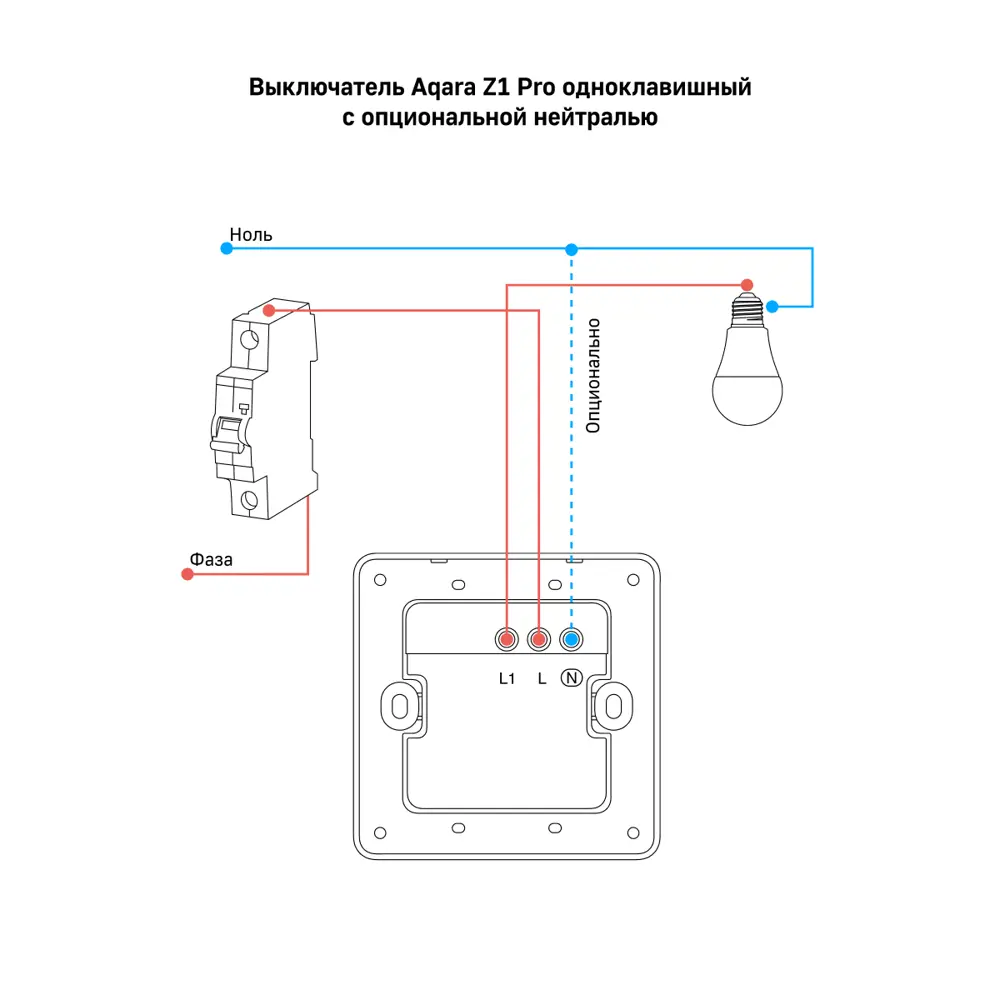 Выключатель Aqara Z1 Pro одноклавишный
с опциональной нейтралью

Ноль

Опционально

Фаза

L1
L
N