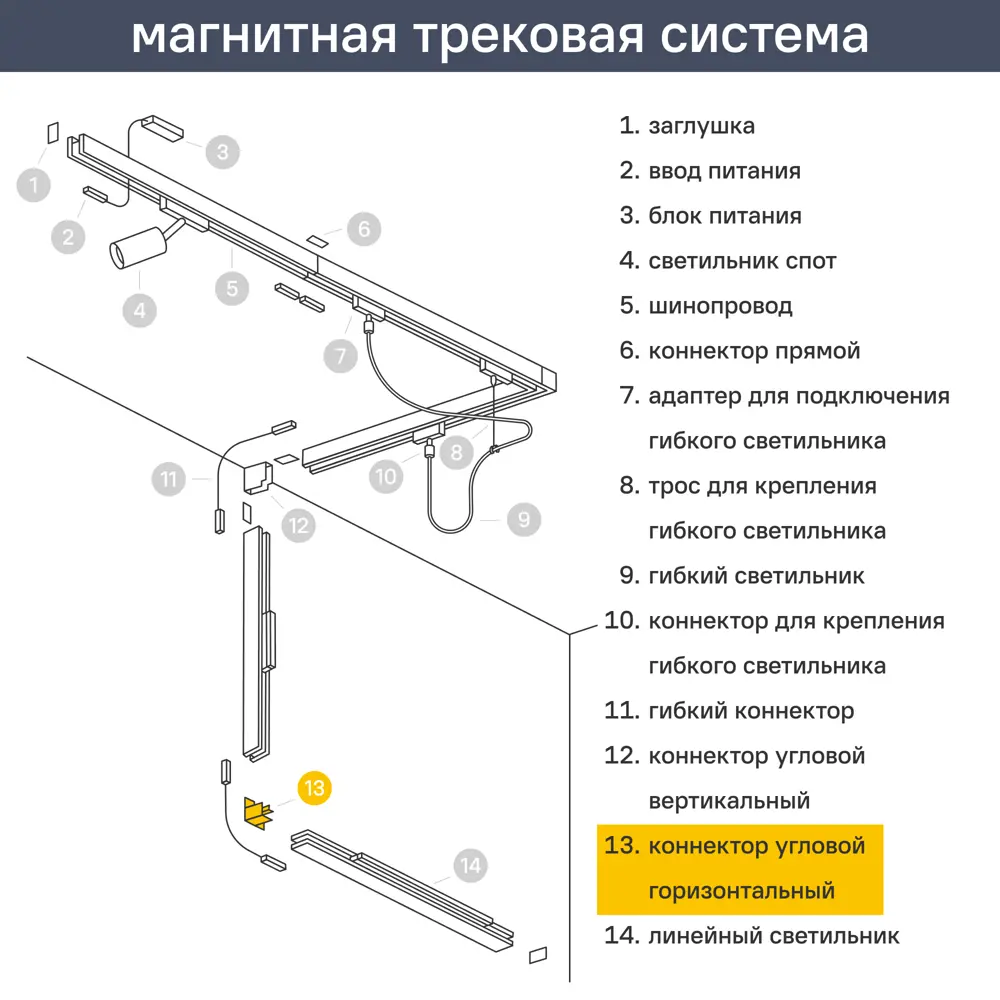 магнитная трековая система

1
2
3
4
5
6
7
8
9
10
11
12
13
14

1. заглушка
2. ввод питания
3. блок питания
4. светильник спот
5. шинопровод
6. коннектор прямой
7. адаптер для подключения гибкого светильника
8. трос для крепления гибкого светильника
9. гибкий светильник
10. коннектор для крепления гибкого светильника
11. гибкий коннектор
12. коннектор угловой вертикальный
13. коннектор угловой горизонтальный
14. линейный светильник