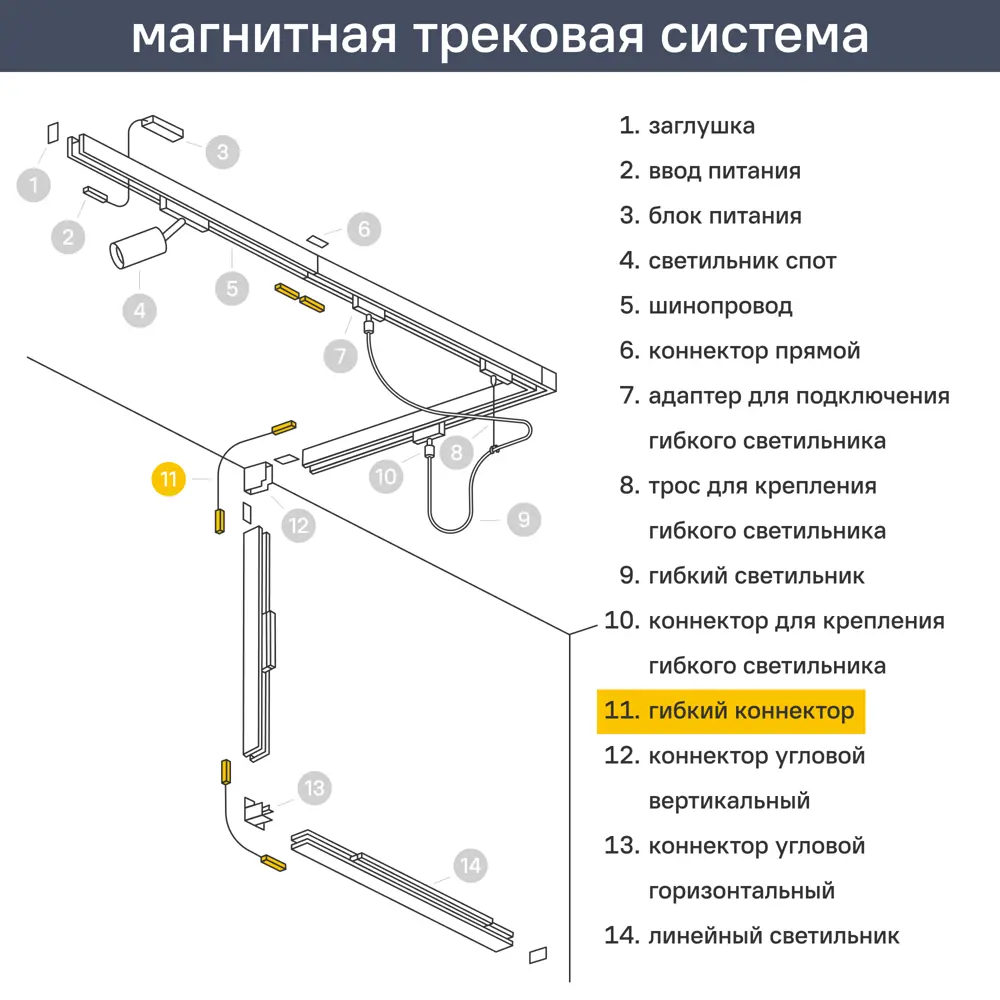 магнитная трековая система

1
2
3
4
5
6
7
8
9
10
11
12
13
14

1. заглушка
2. ввод питания
3. блок питания
4. светильник спот
5. шинопровод
6. коннектор прямой
7. адаптер для подключения гибкого светильника
8. трос для крепления гибкого светильника
9. гибкий светильник
10. коннектор для крепления гибкого светильника
11. гибкий коннектор
12. коннектор угловой вертикальный
13. коннектор угловой горизонтальный
14. линейный светильник