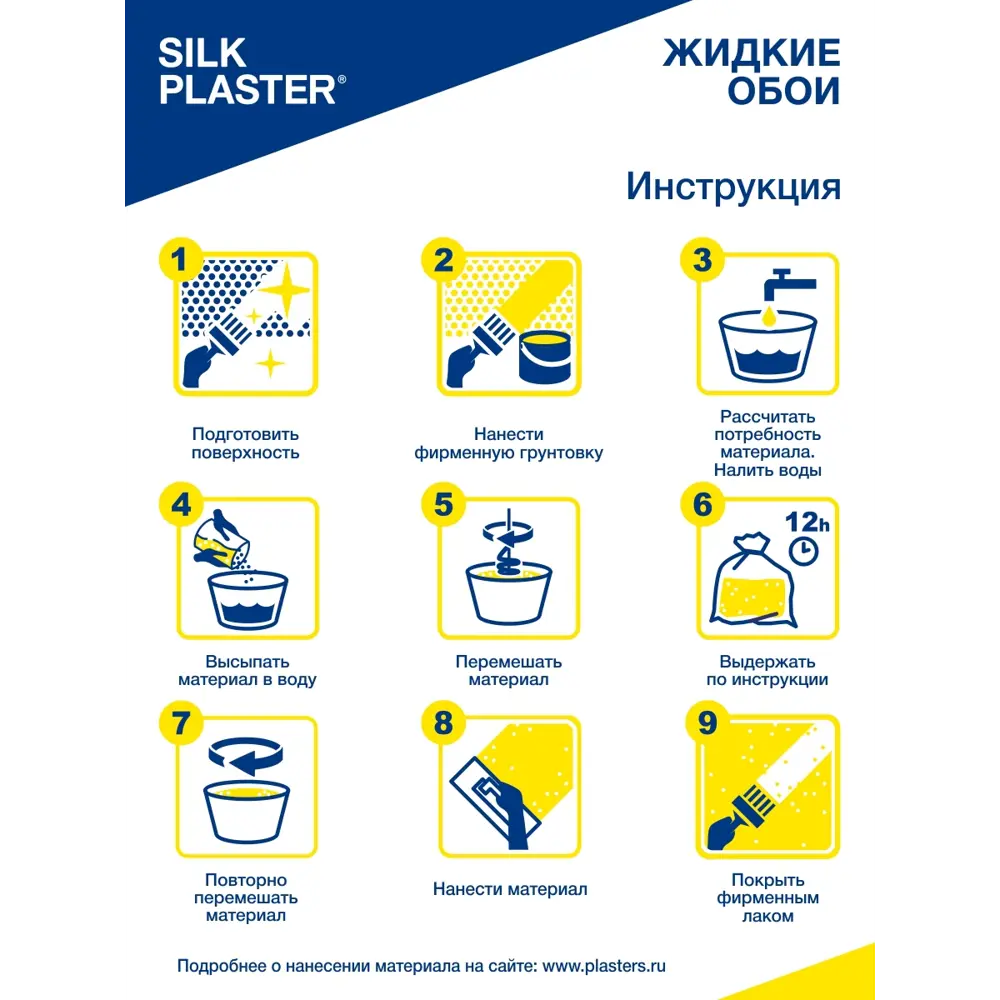 SILK PLASTER®

ЖИДКИЕ ОБОИ

Инструкция

1
Подготовить поверхность

2
Нанести фирменную грунтовку

3
Рассчитать потребность материала. Налить воды

4
Высыпать материал в воду

5
Перемешать материал

6
12h
Выдержать по инструкции

7
Повторно перемешать материал

8
Нанести материал

9
Покрыть фирменным лаком

Подробнее о нанесении материала на сайте: www.plasters.ru