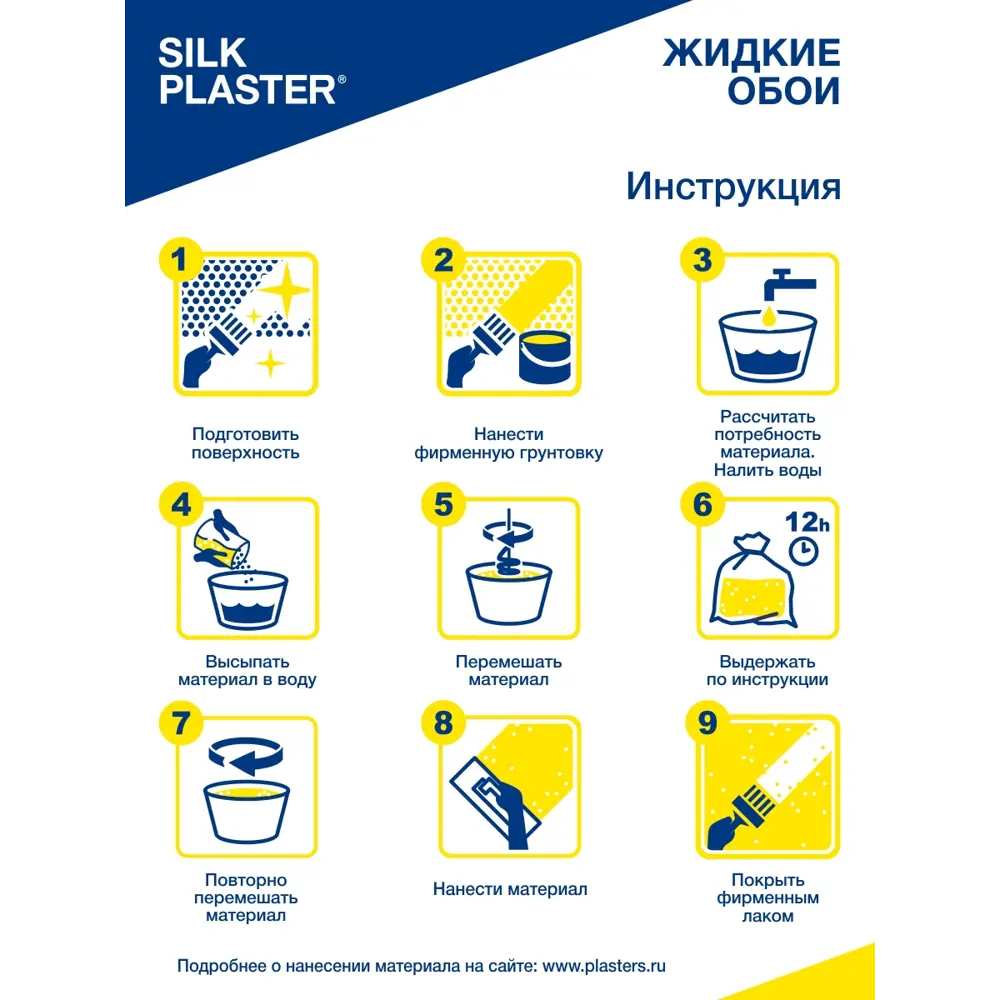 SILK PLASTER®

ЖИДКИЕ ОБОИ

Инструкция

1
Подготовить поверхность

2
Нанести фирменную грунтовку

3
Рассчитать потребность материала. Налить воды

4
Высыпать материал в воду

5
Перемешать материал

6
12h
Выдержать по инструкции

7
Повторно перемешать материал

8
Нанести материал

9
Покрыть фирменным лаком

Подробнее о нанесении материала на сайте: www.plasters.ru