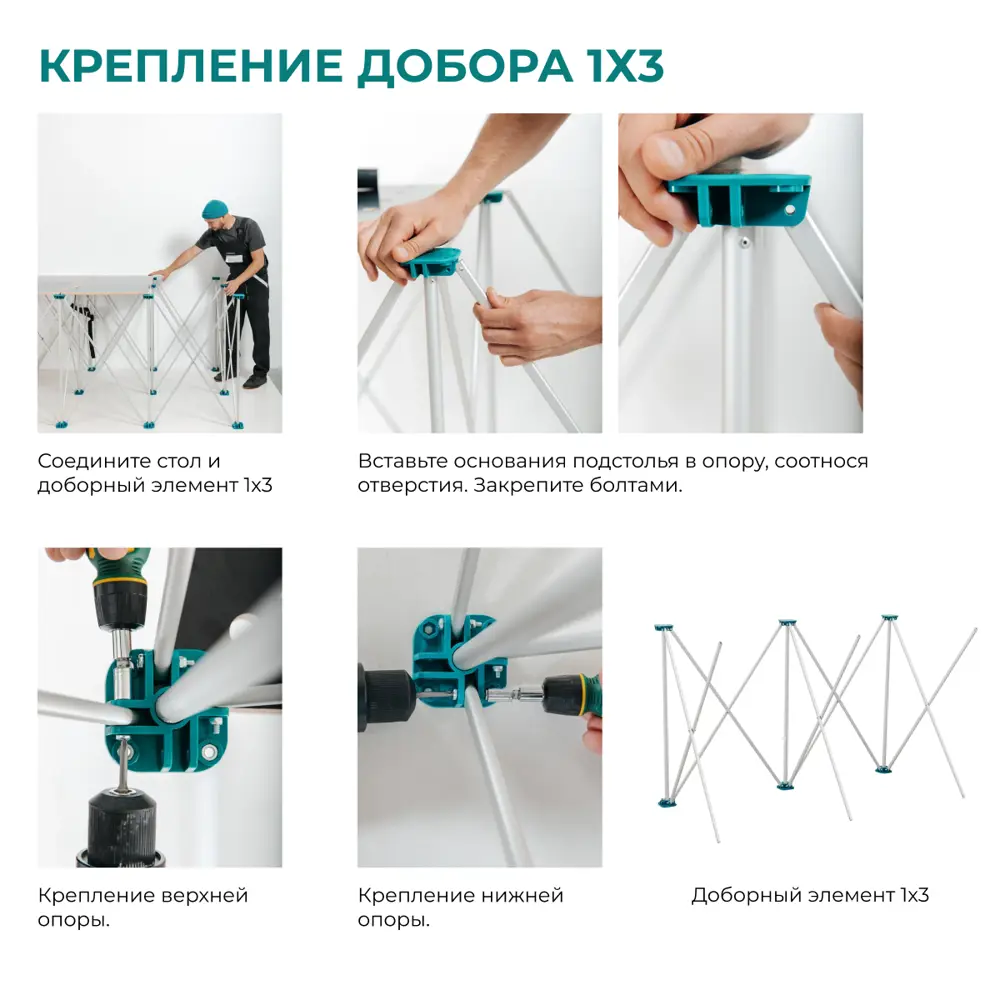 КРЕПЛЕНИЕ ДОБОРА 1Х3

Соедините стол и доборный элемент 1х3

Вставьте основания подстолья в опору, соотнося отверстия. Закрепите болтами.

Крепление верхней опоры.

Крепление нижней опоры.

Доборный элемент 1х3