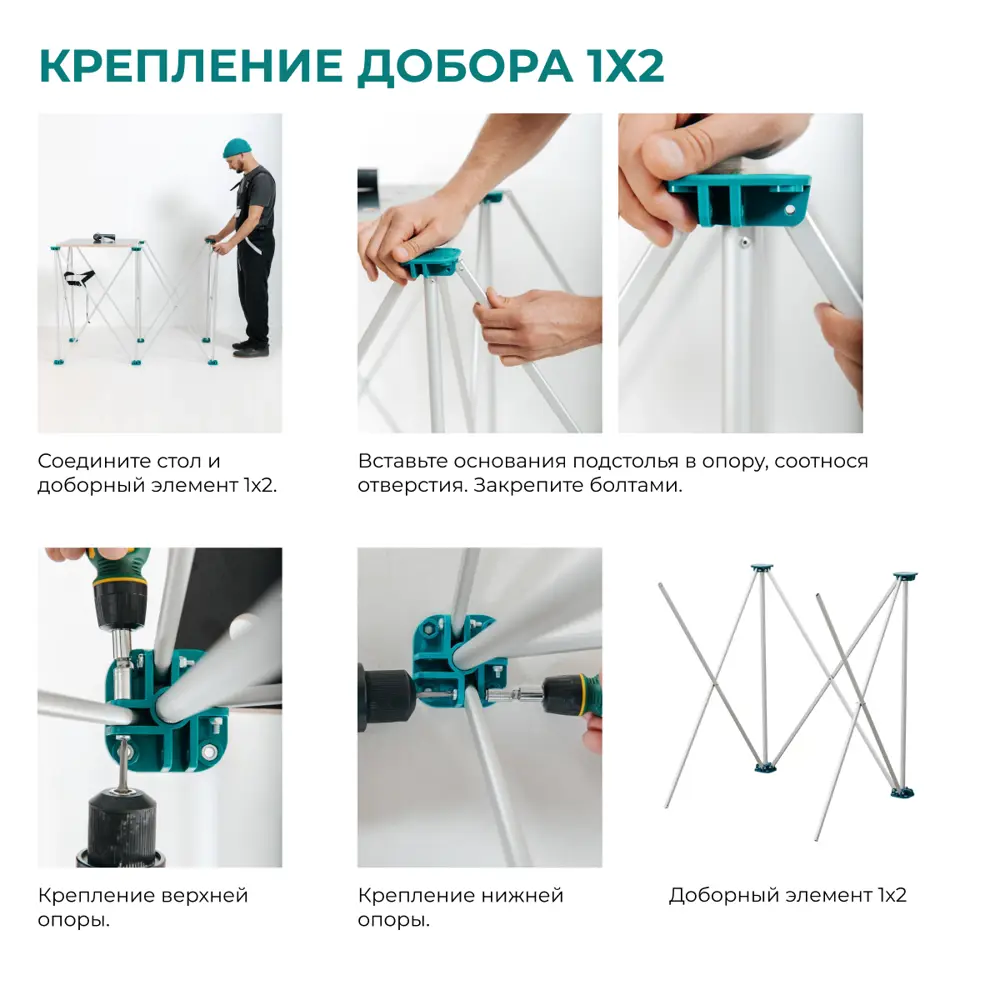 КРЕПЛЕНИЕ ДОБОРА 1Х2

Соедините стол и доборный элемент 1х2.

Вставьте основания подстолья в опору, соотнося отверстия. Закрепите болтами.

Крепление верхней опоры.

Крепление нижней опоры.

Доборный элемент 1х2