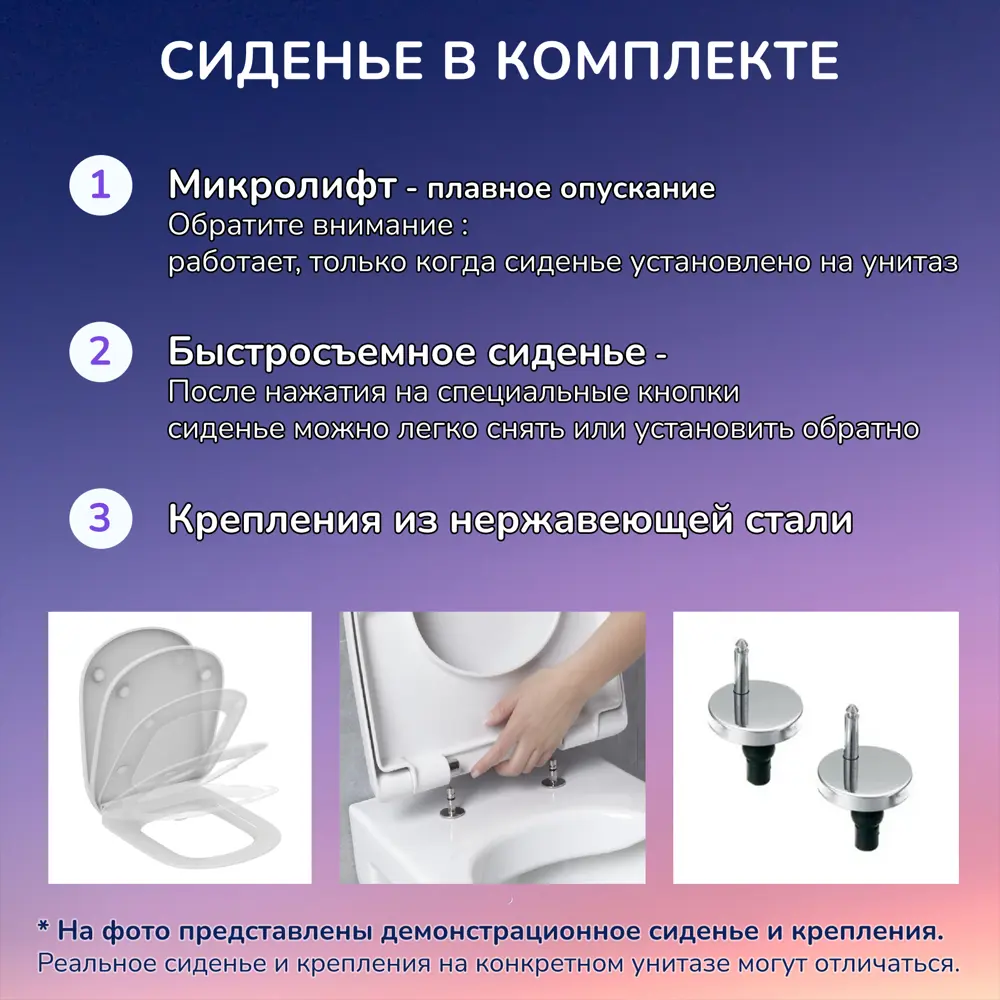 СИДЕНЬЕ В КОМПЛЕКТЕ

1 Микролифт - плавное опускание
Обратите внимание :
работает, только когда сиденье установлено на унитаз

2 Быстросъемное сиденье -
После нажатия на специальные кнопки
сиденье можно легко снять или установить обратно

3 Крепления из нержавеющей стали

* На фото представлены демонстрационное сиденье и крепления.
Реальное сиденье и крепления на конкретном унитазе могут отличаться.