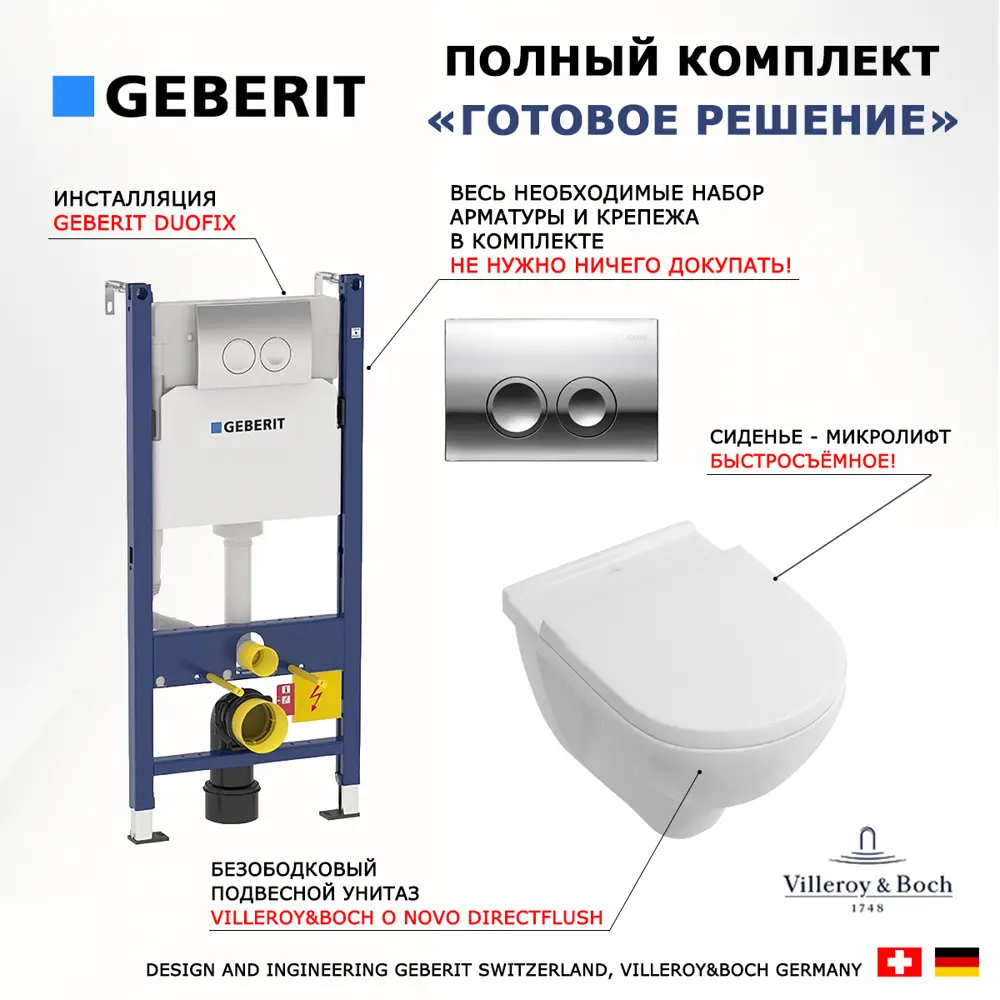 GEBERIT

ПОЛНЫЙ КОМПЛЕКТ
«ГОТОВОЕ РЕШЕНИЕ»

ИНСТАЛЛЯЦИЯ
GEBERIT DUOFIX

ВЕСЬ НЕОБХОДИМЫЕ НАБОР
АРМАТУРЫ И КРЕПЕЖА
В КОМПЛЕКТЕ
НЕ НУЖНО НИЧЕГО ДОКУПАТЬ!

GEBERIT

СИДЕНЬЕ - МИКРОЛИФТ
БЫСТРОСЪЁМНОЕ!

БЕЗОБОДКОВЫЙ
ПОДВЕСНОЙ УНИТАЗ
VILLEROY&BOCH O NOVO DIRECTFLUSH

Villeroy & Boch
1748

DESIGN AND INGINEERING GEBERIT SWITZERLAND, VILLEROY&BOCH GERMANY