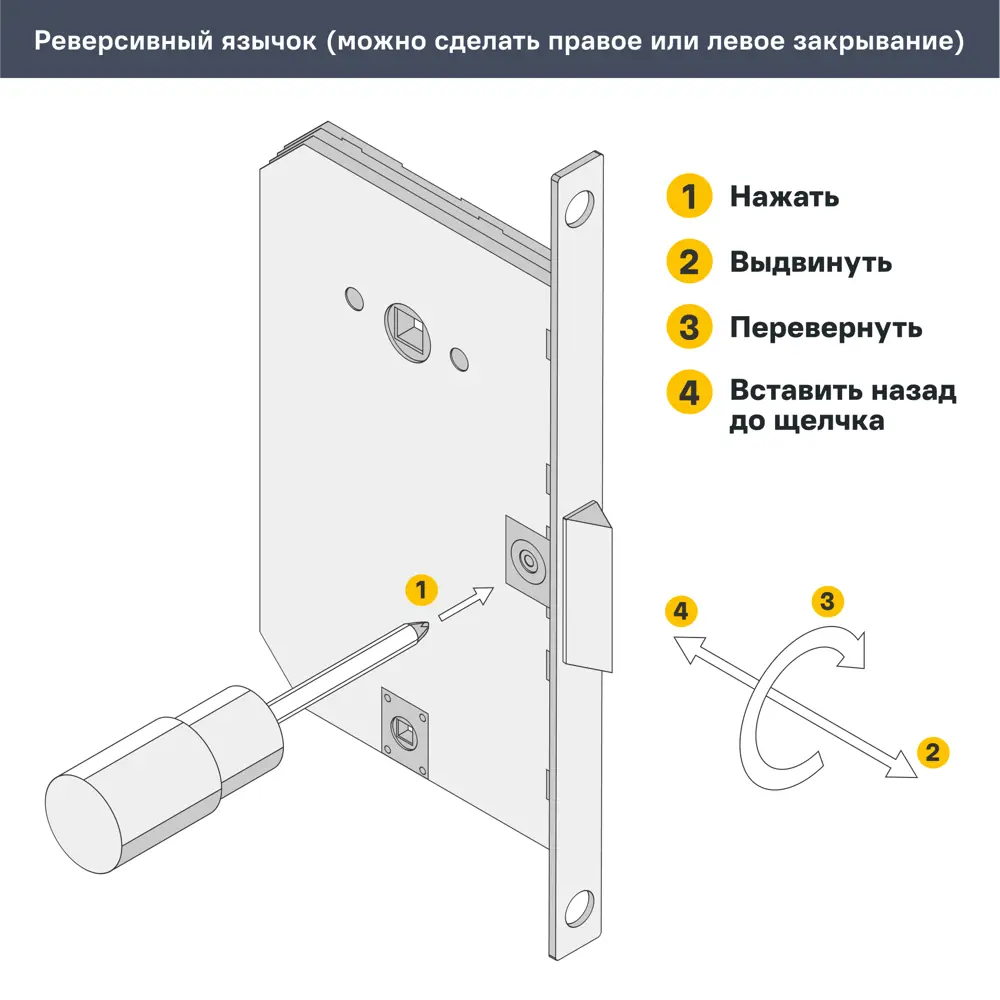 Реверсивный язычок (можно сделать правое или левое закрывание)

1 Нажать

2 Выдвинуть

3 Перевернуть

4 Вставить назад до щелчка

1

4

3

2