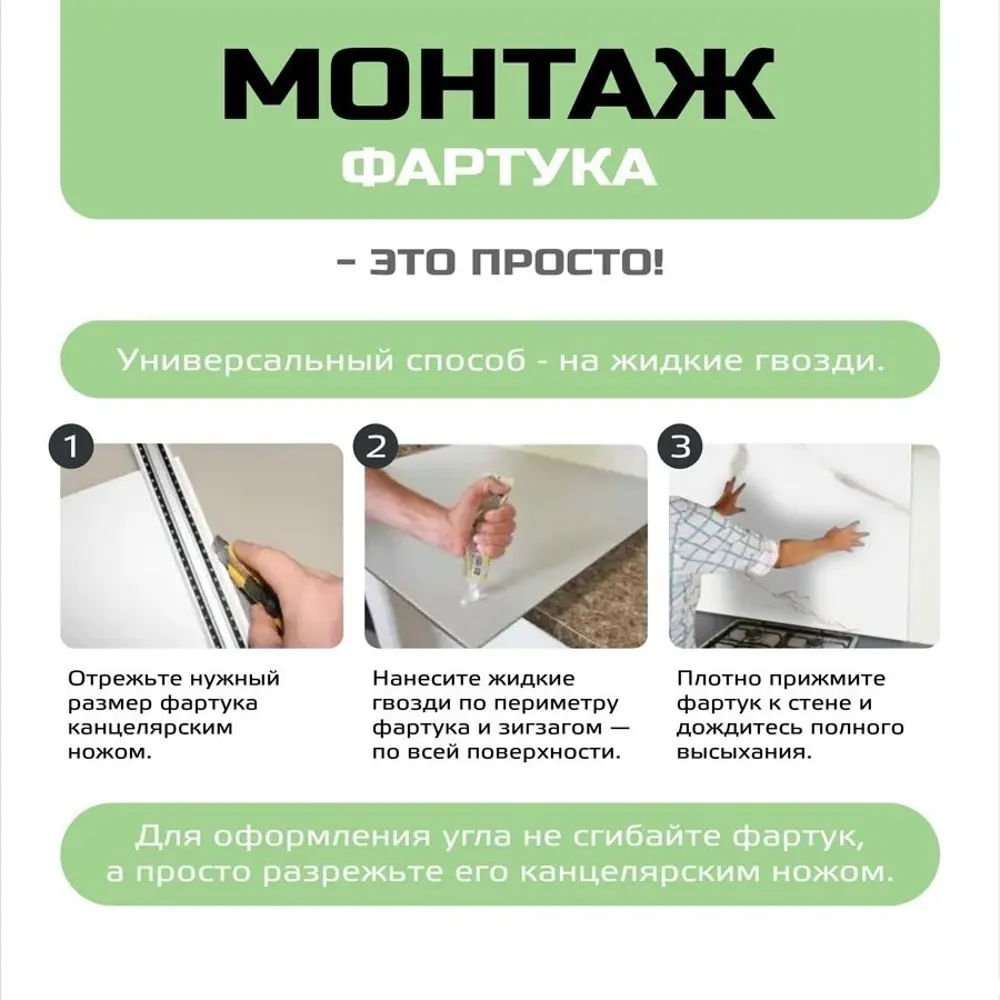 МОНТАЖ
ФАРТУКА

– ЭТО ПРОСТО!

Универсальный способ - на жидкие гвозди.

1

Отрежьте нужный размер фартука канцелярским ножом.

2

Нанесите жидкие гвозди по периметру фартука и зигзагом — по всей поверхности.

3

Плотно прижмите фартук к стене и дождитесь полного высыхания.

Для оформления угла не сгибайте фартук, а просто разрежьте его канцелярским ножом.