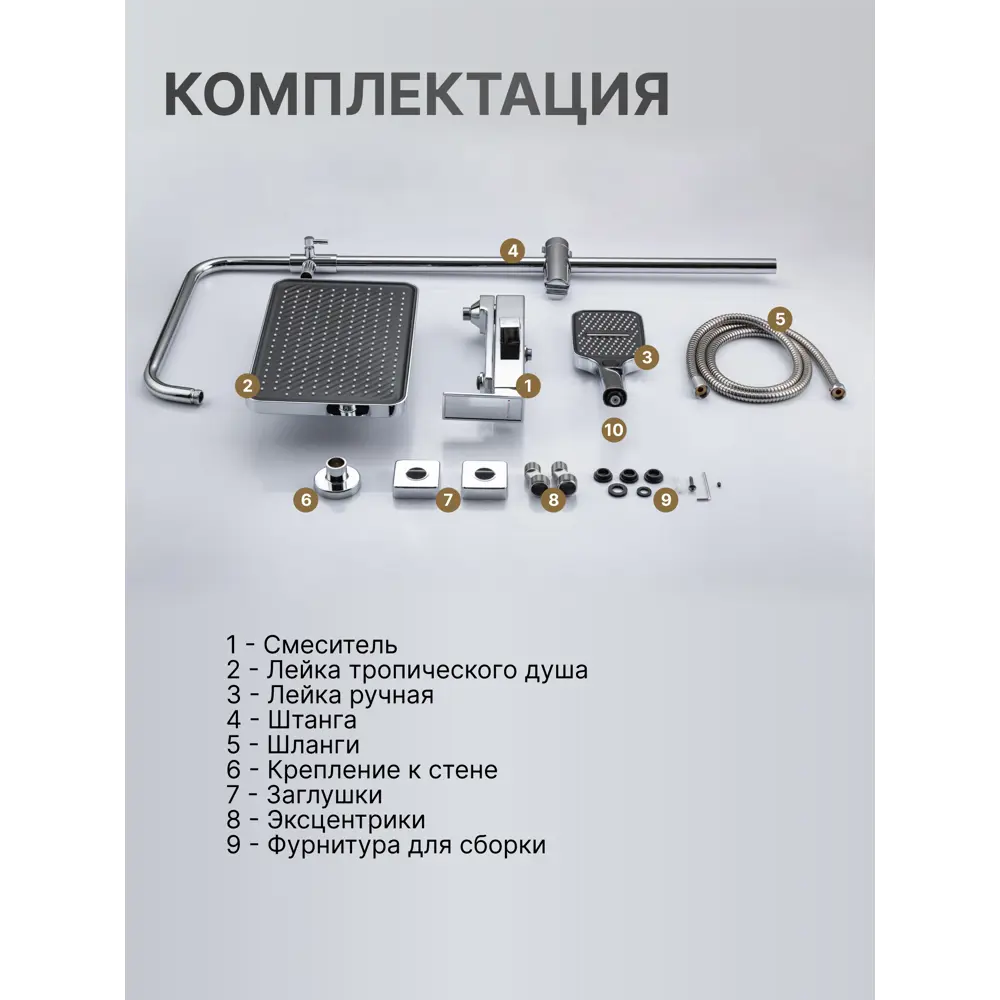 КОМПЛЕКТАЦИЯ

4
5
2
1
3
10
6
7
8
9

1 - Смеситель
2 - Лейка тропического душа
3 - Лейка ручная
4 - Штанга
5 - Шланги
6 - Крепление к стене
7 - Заглушки
8 - Эксцентрики
9 - Фурнитура для сборки