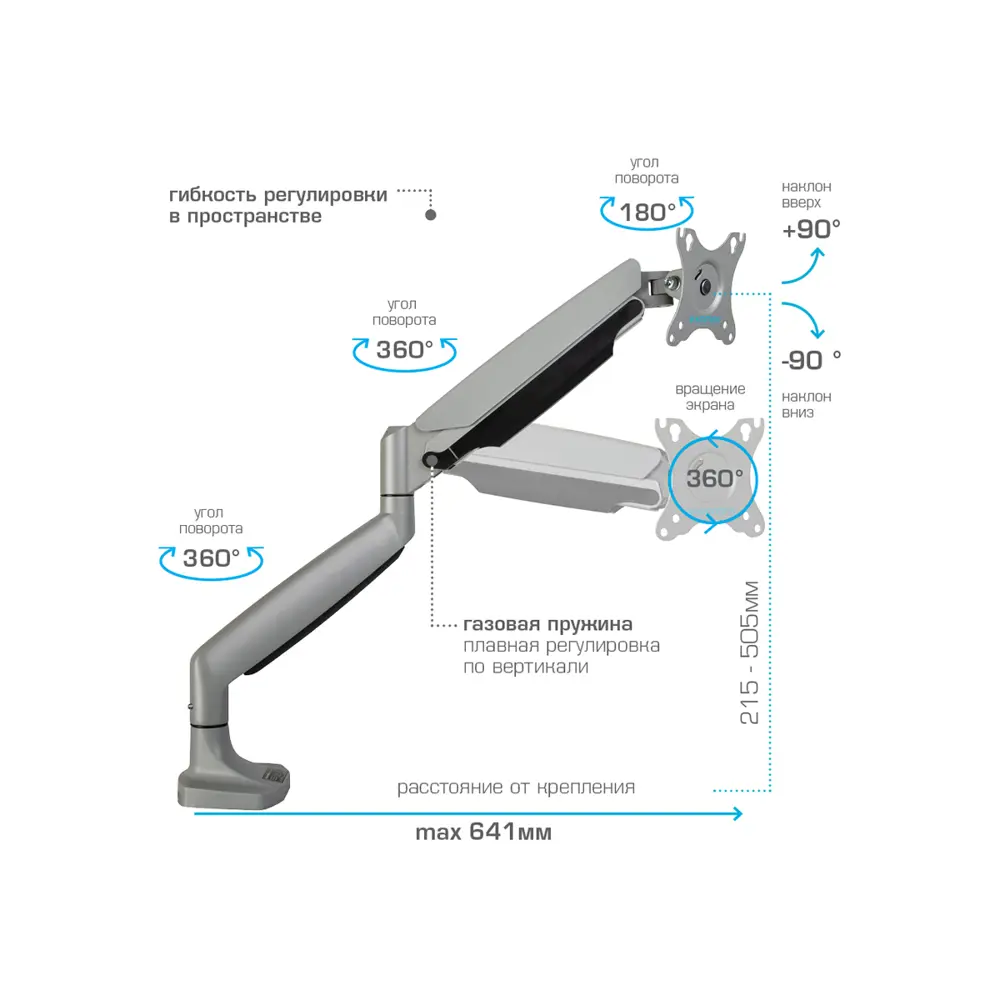 гибкость регулировки в пространстве

угол поворота
180°

наклон вверх
+90°

-90 °
наклон вниз

угол поворота
360°

вращение экрана
360°

угол поворота
360°

газовая пружина
плавная регулировка по вертикали

215 - 505мм

расстояние от крепления

max 641мм