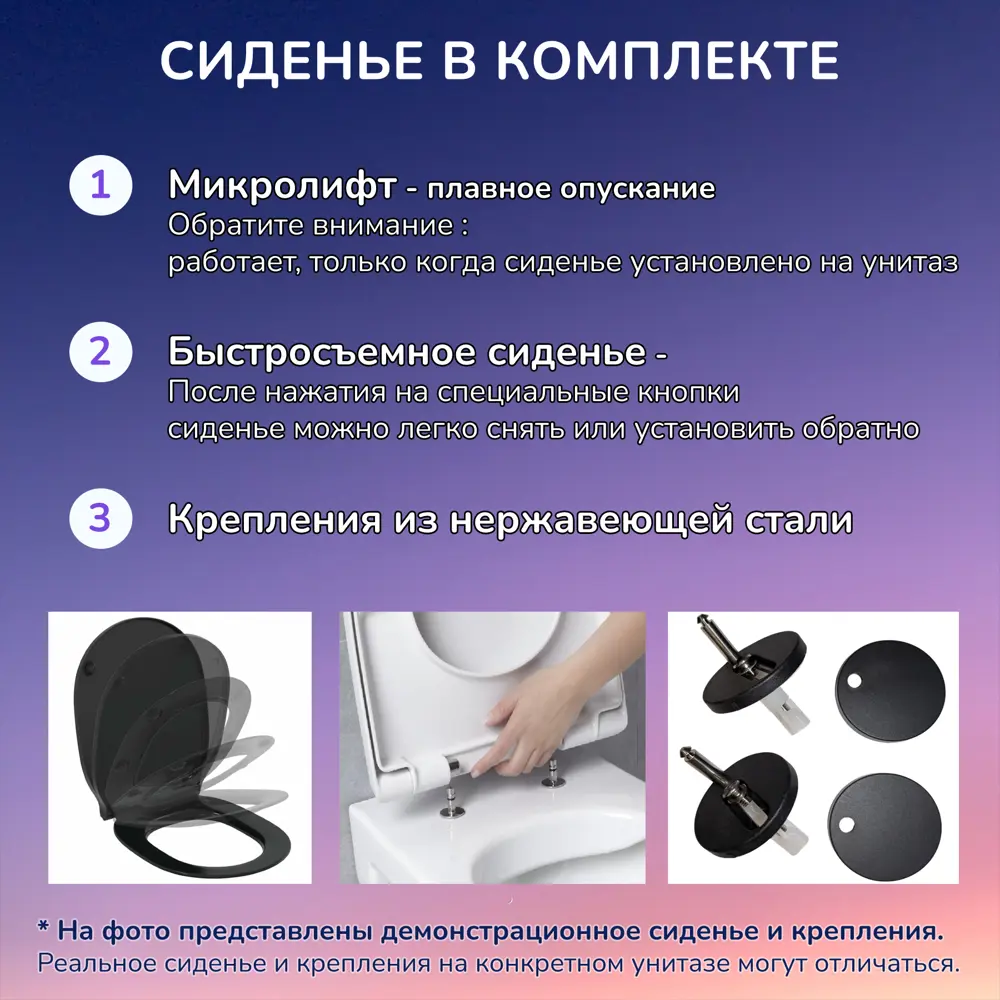 СИДЕНЬЕ В КОМПЛЕКТЕ

1 Микролифт - плавное опускание
Обратите внимание :
работает, только когда сиденье установлено на унитаз

2 Быстросъемное сиденье -
После нажатия на специальные кнопки
сиденье можно легко снять или установить обратно

3 Крепления из нержавеющей стали

* На фото представлены демонстрационное сиденье и крепления.
Реальное сиденье и крепления на конкретном унитазе могут отличаться.