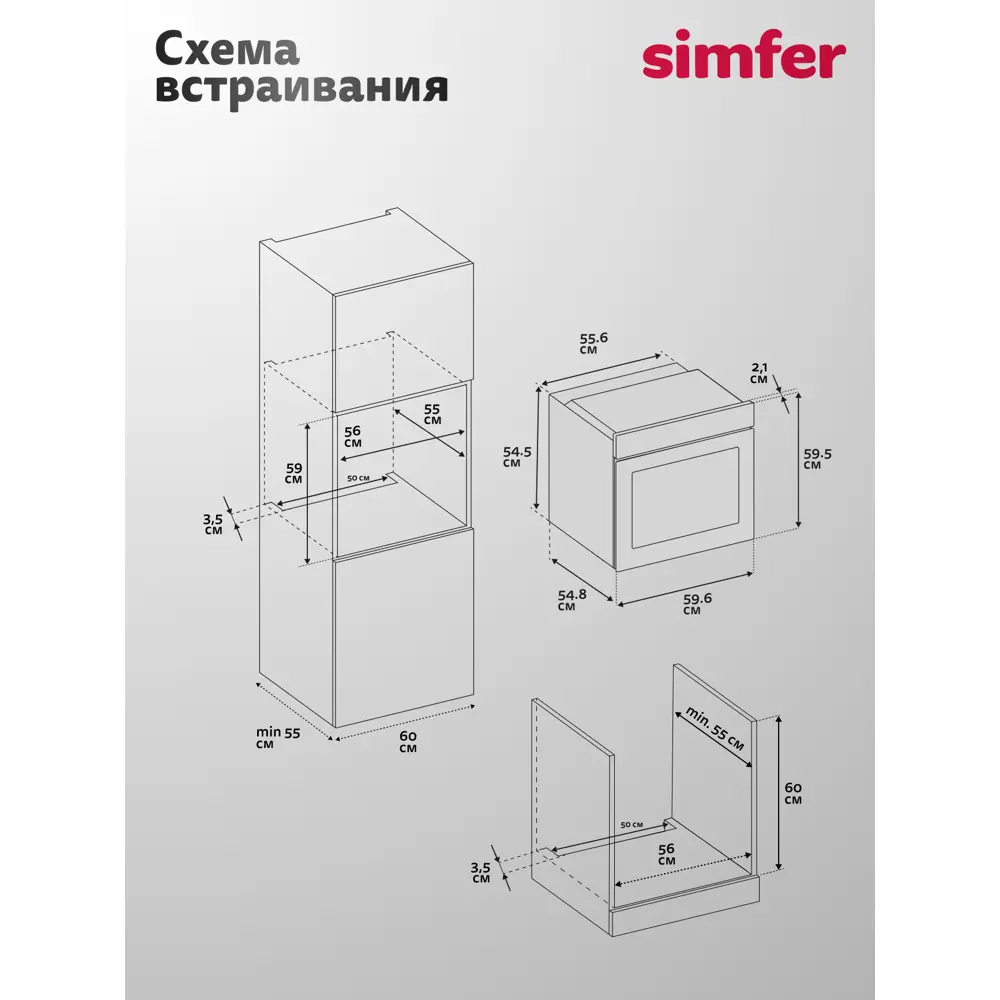 Схема встраивания

simfer

55 см

56 см

59 см

50 см

3,5 см

min 55 см

60 см

55.6 см

2,1 см

54.5 см

59.5 см

54.8 см

59.6 см

min. 55 см

60 см

50 см

56 см

3,5 см