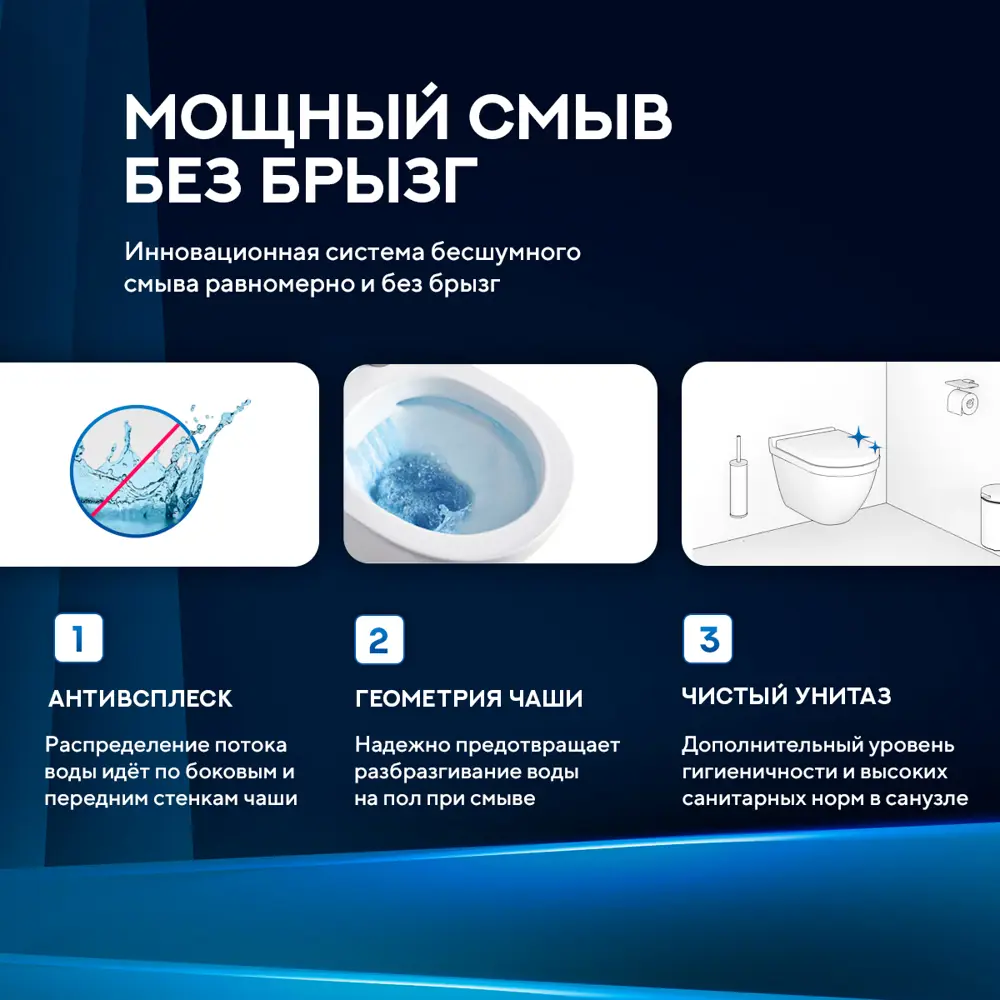 МОЩНЫЙ СМЫВ БЕЗ БРЫЗГ

Инновационная система бесшумного смыва равномерно и без брызг

1

АНТИВСПЛЕСК

Распределение потока воды идёт по боковым и передним стенкам чаши

2

ГЕОМЕТРИЯ ЧАШИ

Надежно предотвращает разбразгивание воды на пол при смыве

3

ЧИСТЫЙ УНИТАЗ

Дополнительный уровень гигиеничности и высоких санитарных норм в санузле