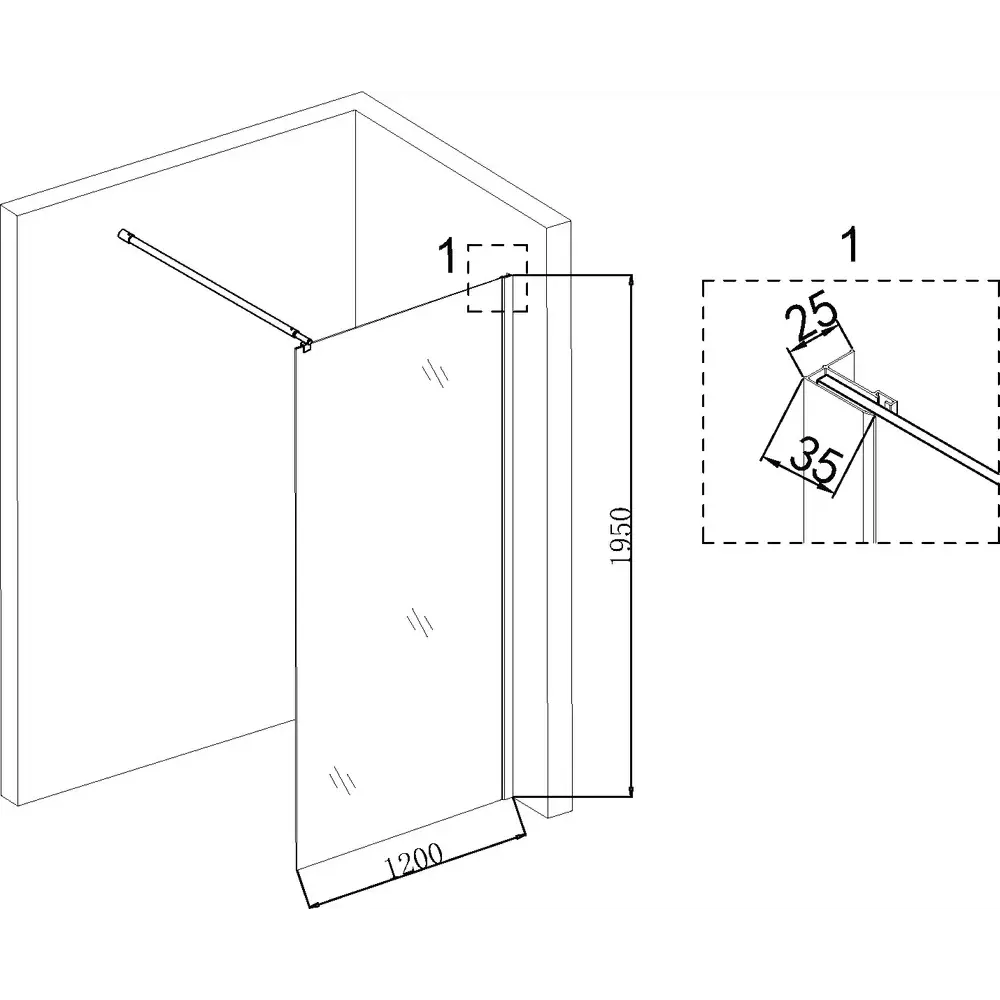 1
1950
1200
1
25
35