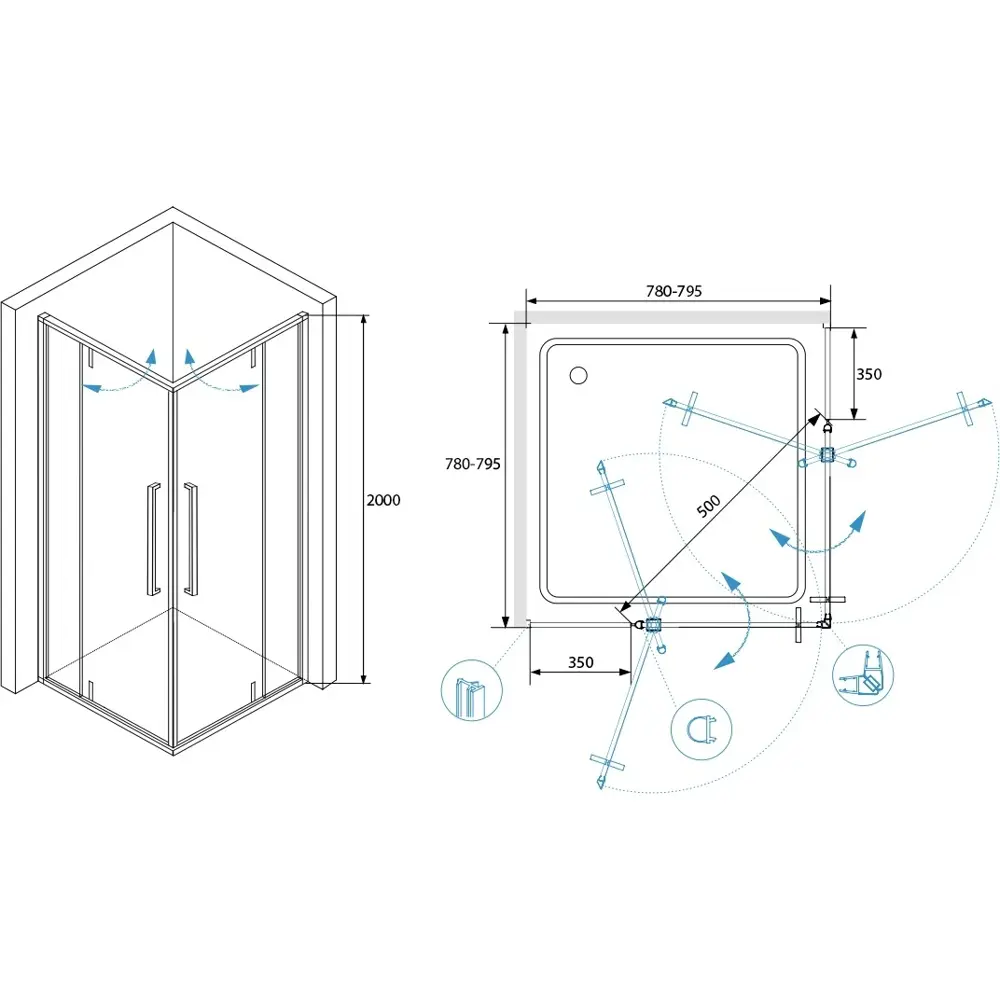 2000

780-795

780-795

350

500

350