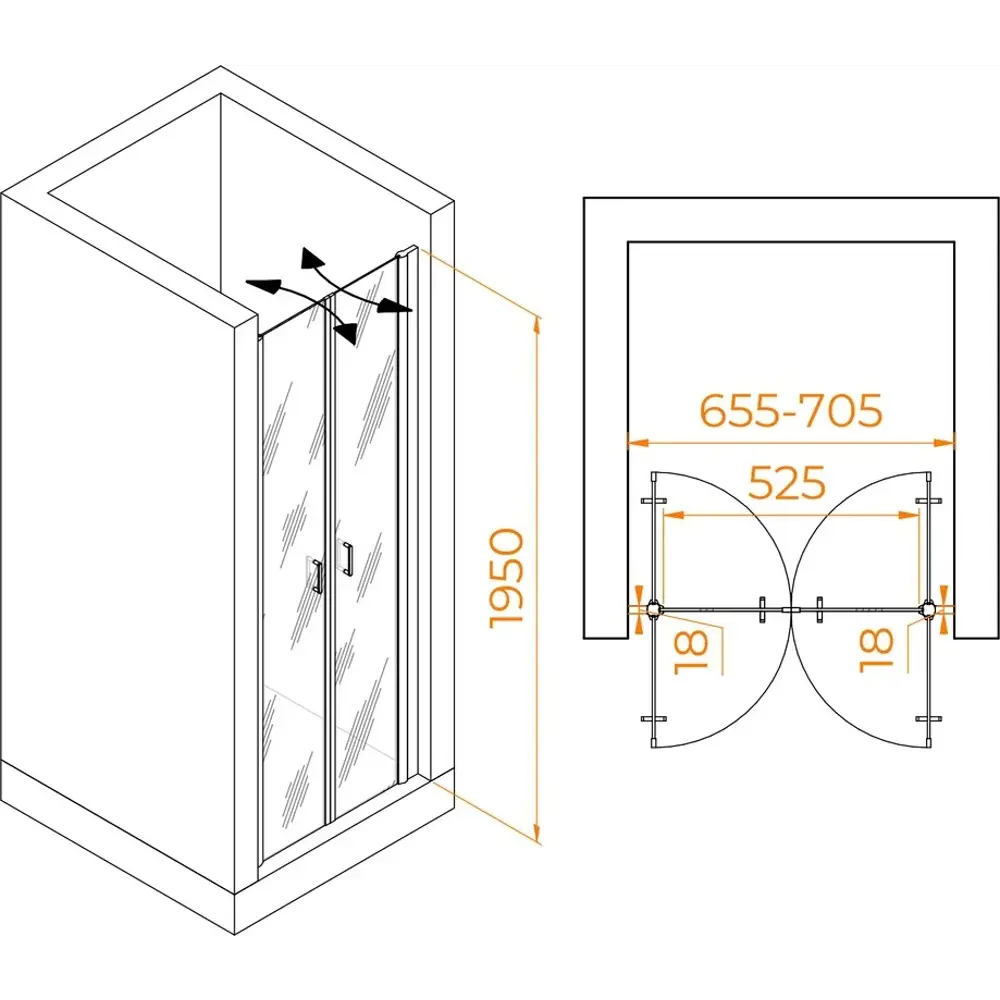 1950

655-705

525

18

18