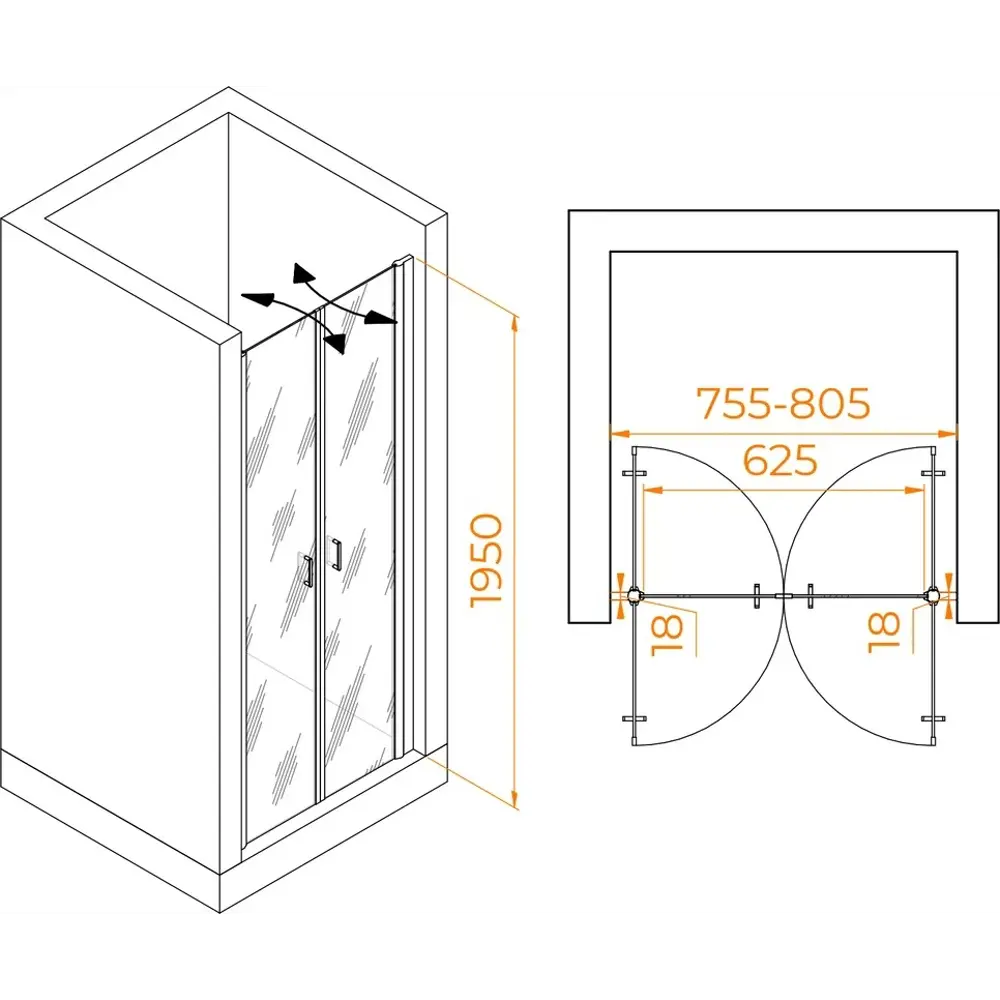 1950

755-805

625

18

18