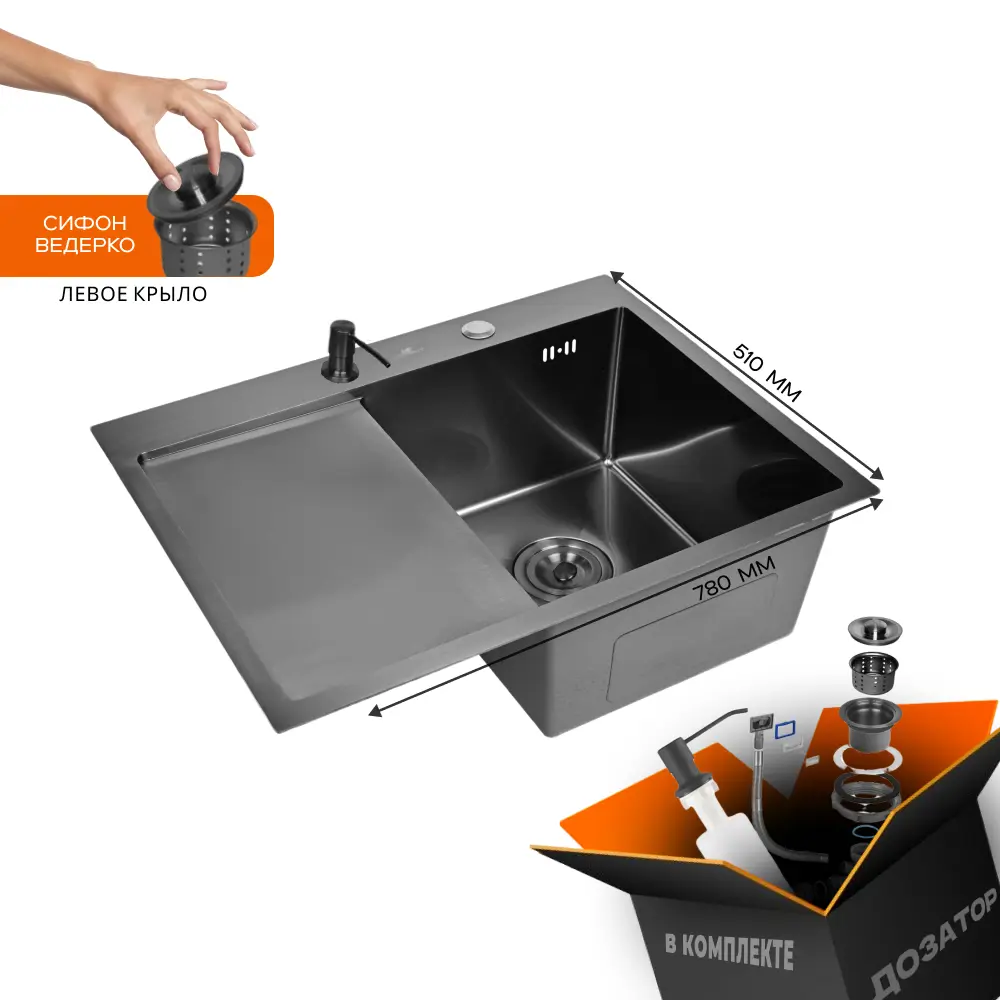 СИФОН ВЕДЕРКО

ЛЕВОЕ КРЫЛО

510 ММ

780 ММ

В КОМПЛЕКТЕ

ДОЗАТОР