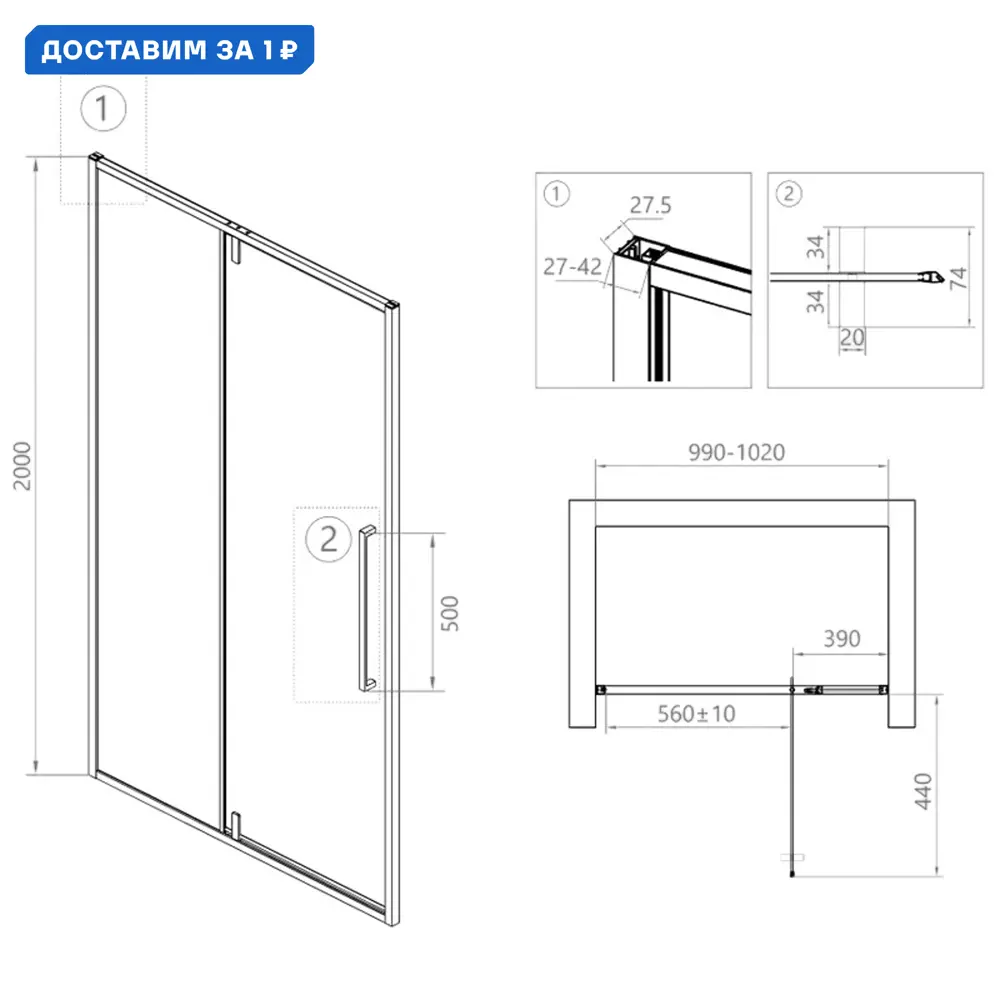 ДОСТАВИМ ЗА 1 ₽

1

2000

2

500

1

27.5

27-42

2

34

34

74

20

990-1020

390

560±10

440