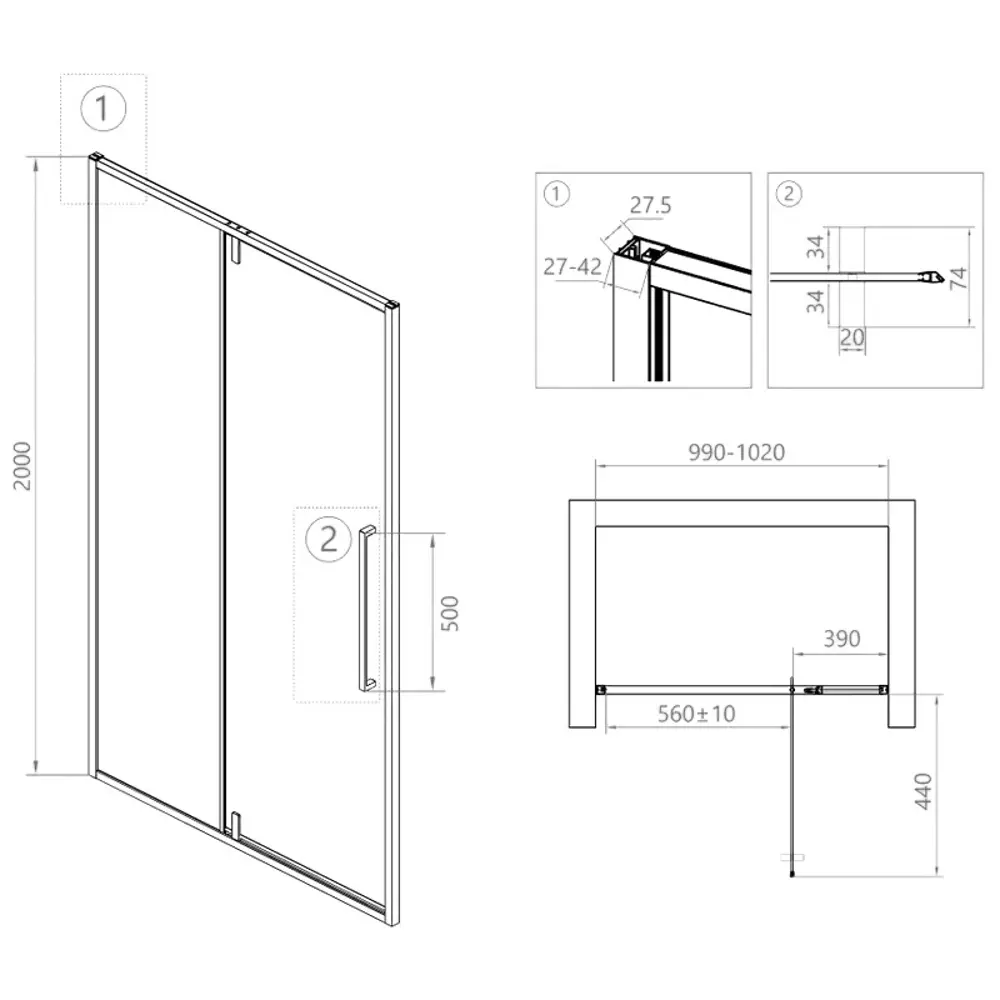 1
2000
2
500

1
27.5
27-42

2
34
34
74
20

990-1020
390
560±10
440