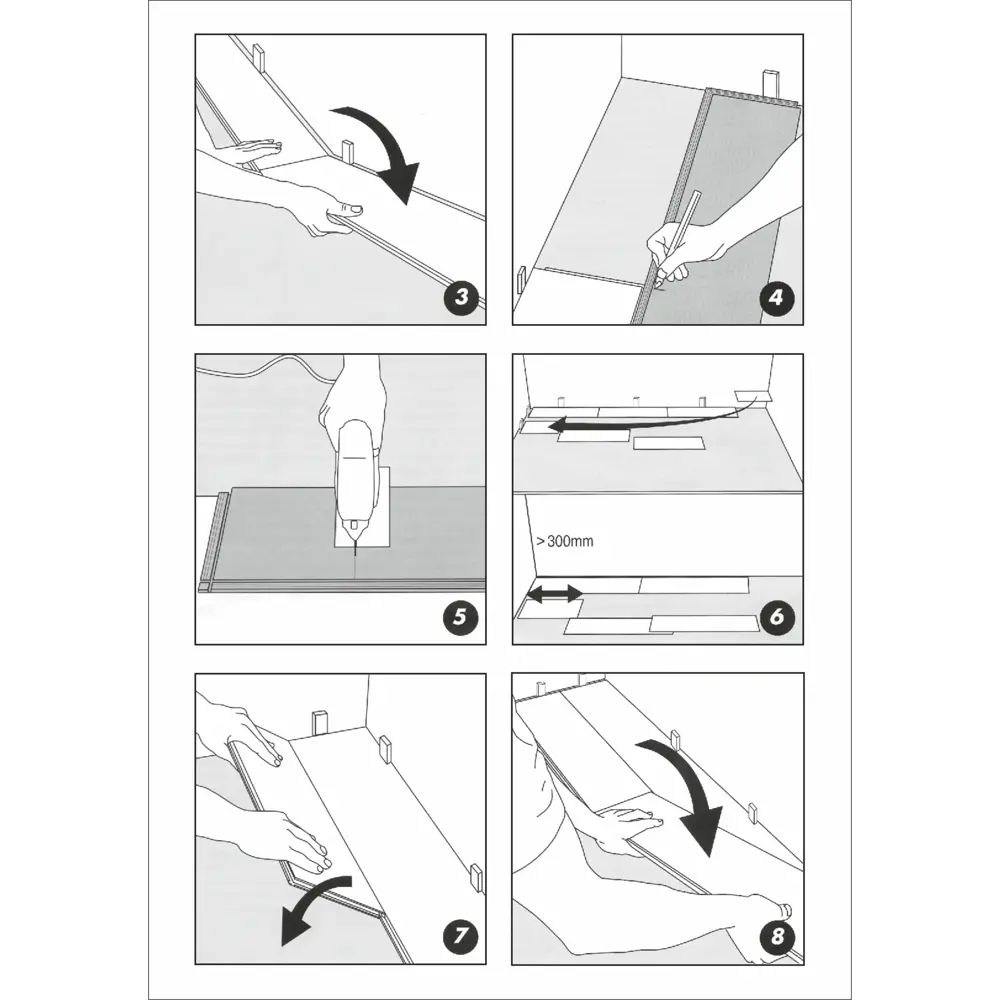 3

4

5

>300mm

6

7

8