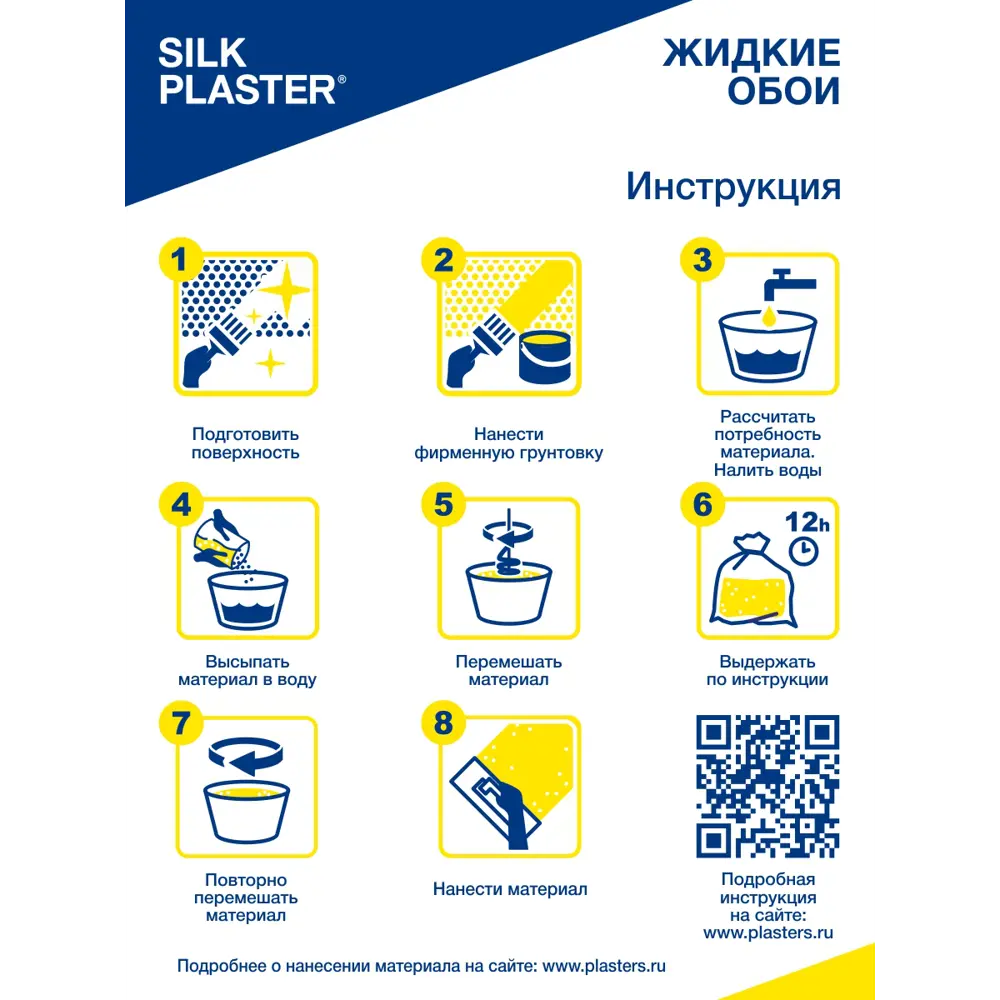 SILK PLASTER®

ЖИДКИЕ ОБОИ

Инструкция

1

Подготовить поверхность

2

Нанести фирменную грунтовку

3

Рассчитать потребность материала. Налить воды

4

Высыпать материал в воду

5

Перемешать материал

6

12h

Выдержать по инструкции

7

Повторно перемешать материал

8

Нанести материал

Подробная инструкция на сайте: www.plasters.ru

Подробнее о нанесении материала на сайте: www.plasters.ru