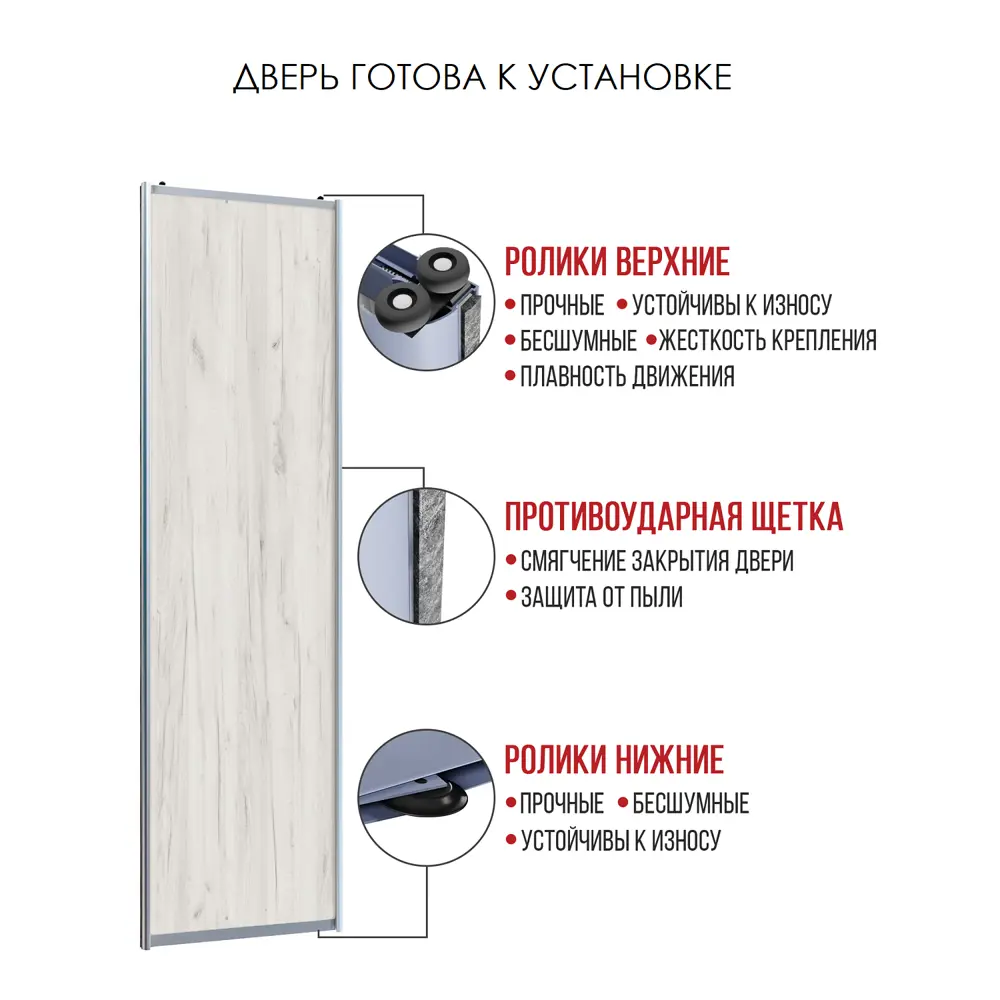 ДВЕРЬ ГОТОВА К УСТАНОВКЕ

РОЛИКИ ВЕРХНИЕ
• ПРОЧНЫЕ • УСТОЙЧИВЫ К ИЗНОСУ
• БЕСШУМНЫЕ • ЖЕСТКОСТЬ КРЕПЛЕНИЯ
• ПЛАВНОСТЬ ДВИЖЕНИЯ

ПРОТИВОУДАРНАЯ ЩЕТКА
• СМЯГЧЕНИЕ ЗАКРЫТИЯ ДВЕРИ
• ЗАЩИТА ОТ ПЫЛИ

РОЛИКИ НИЖНИЕ
• ПРОЧНЫЕ • БЕСШУМНЫЕ
• УСТОЙЧИВЫ К ИЗНОСУ