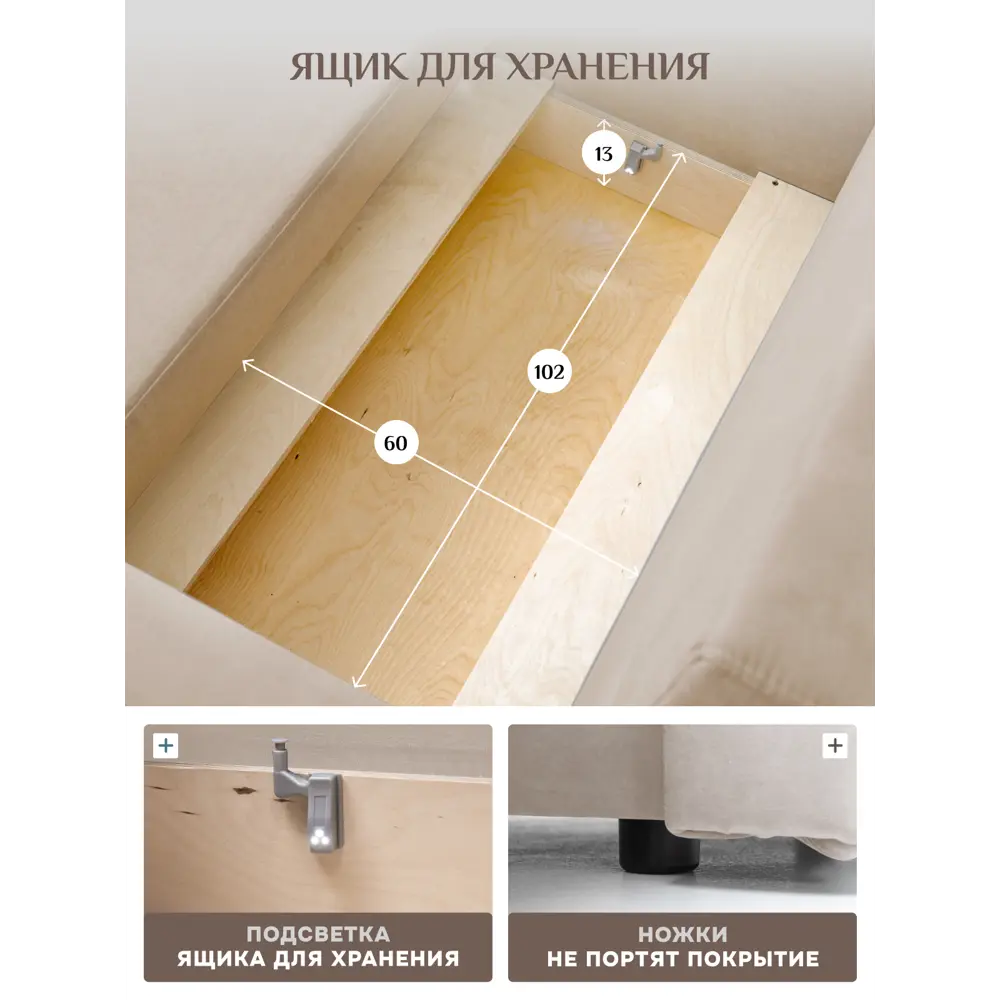 ЯЩИК ДЛЯ ХРАНЕНИЯ

13

102

60

+

ПОДСВЕТКА ЯЩИКА ДЛЯ ХРАНЕНИЯ

+

НОЖКИ НЕ ПОРТЯТ ПОКРЫТИЕ