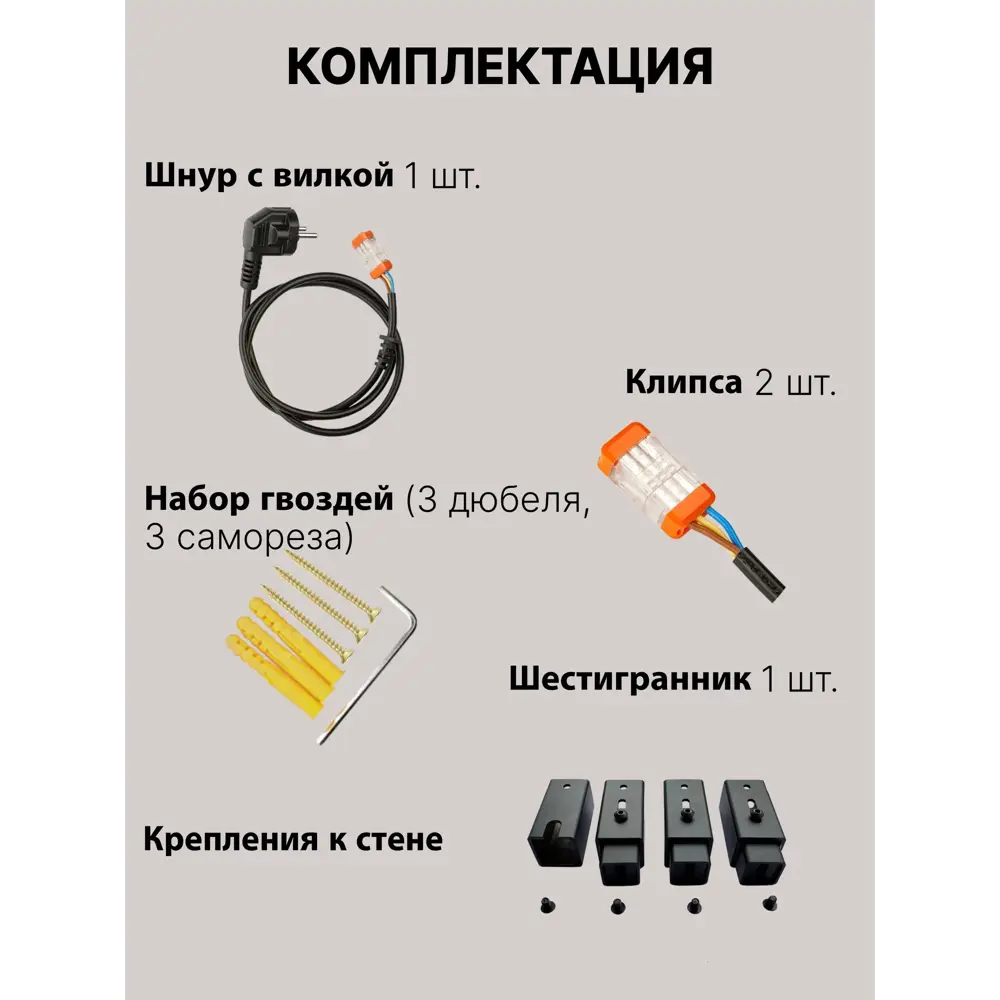 КОМПЛЕКТАЦИЯ

Шнур с вилкой 1 шт.

Клипса 2 шт.

Набор гвоздей (3 дюбеля, 3 самореза)

Шестигранник 1 шт.

Крепления к стене