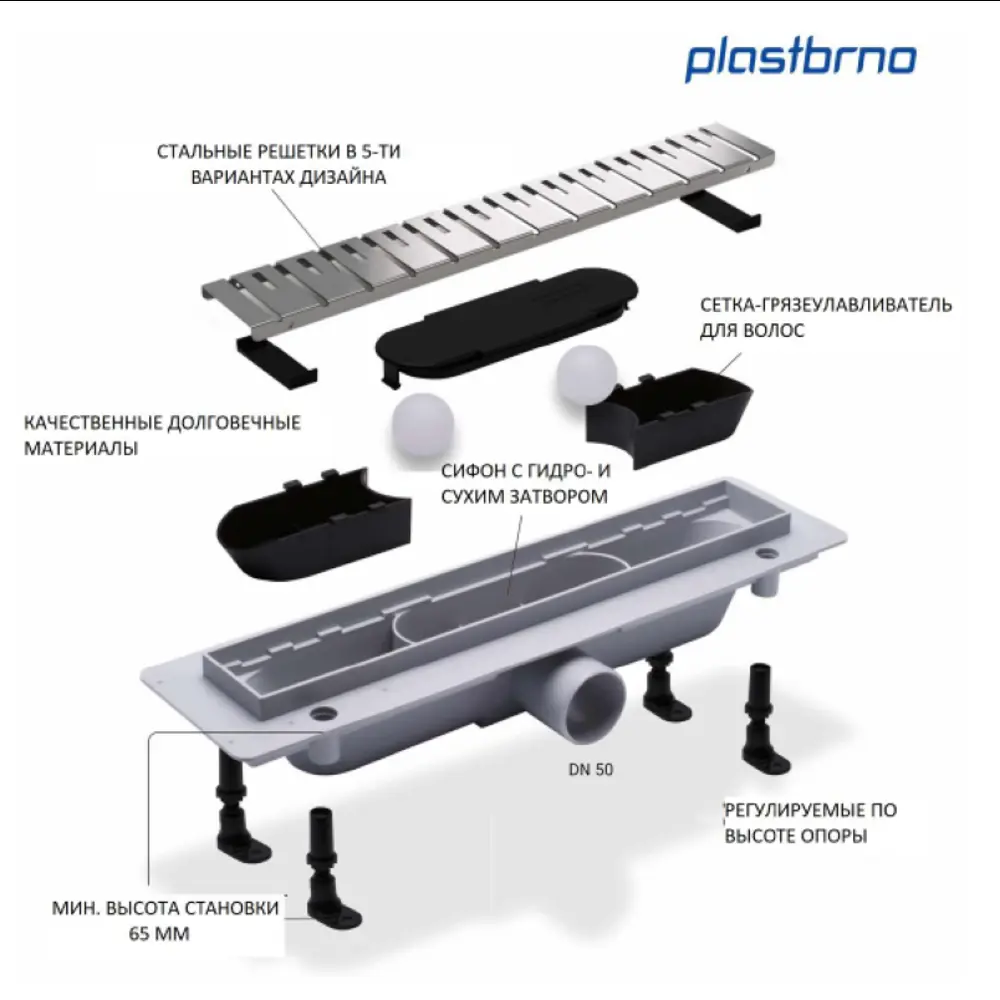 plastbrno

СТАЛЬНЫЕ РЕШЕТКИ В 5-ТИ ВАРИАНТАХ ДИЗАЙНА

СЕТКА-ГРЯЗЕУЛАВЛИВАТЕЛЬ ДЛЯ ВОЛОС

КАЧЕСТВЕННЫЕ ДОЛГОВЕЧНЫЕ МАТЕРИАЛЫ

СИФОН С ГИДРО- И СУХИМ ЗАТВОРОМ

DN 50

РЕГУЛИРУЕМЫЕ ПО ВЫСОТЕ ОПОРЫ

МИН. ВЫСОТА СТАНОВКИ 65 ММ