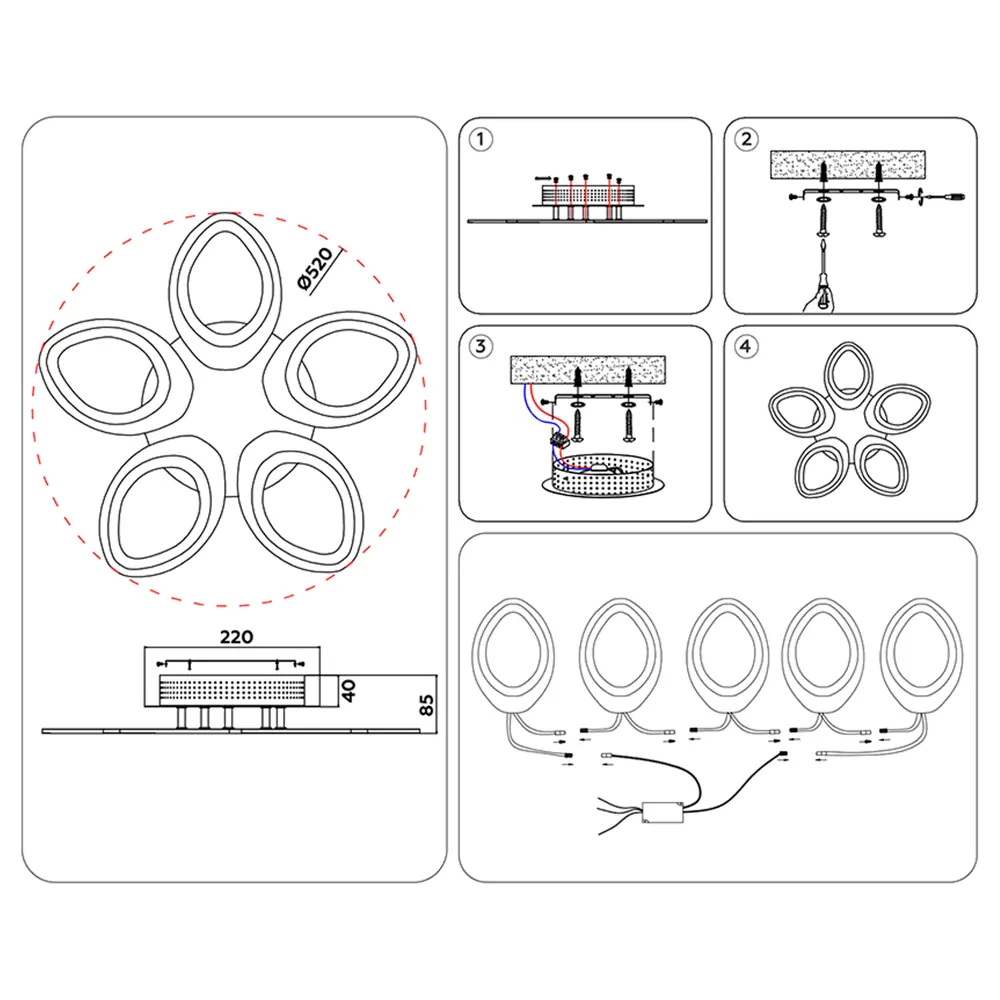 Ø520

220

40

85

1

2

3

4