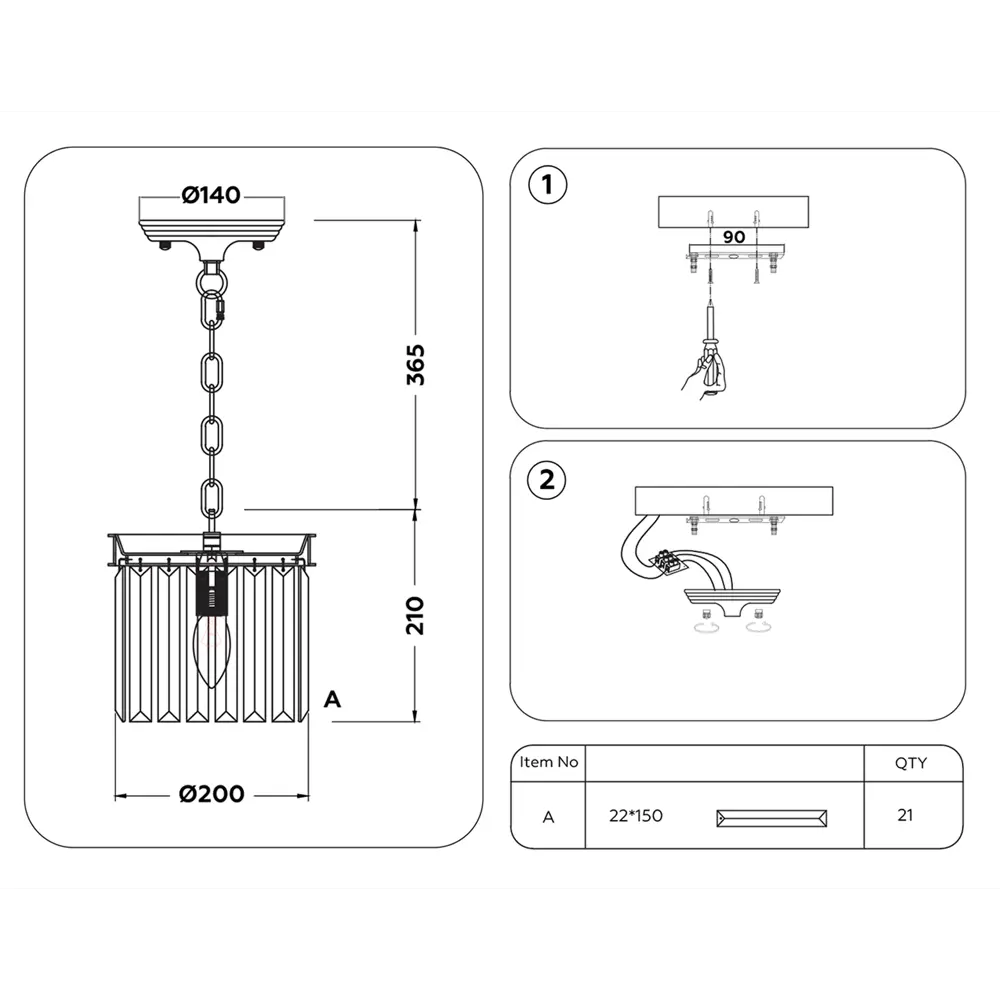 Ø140

365

210

A

Ø200

1

90

2

| Item No | | QTY |
|---|---|---|
| A | 22*150 | 21 |