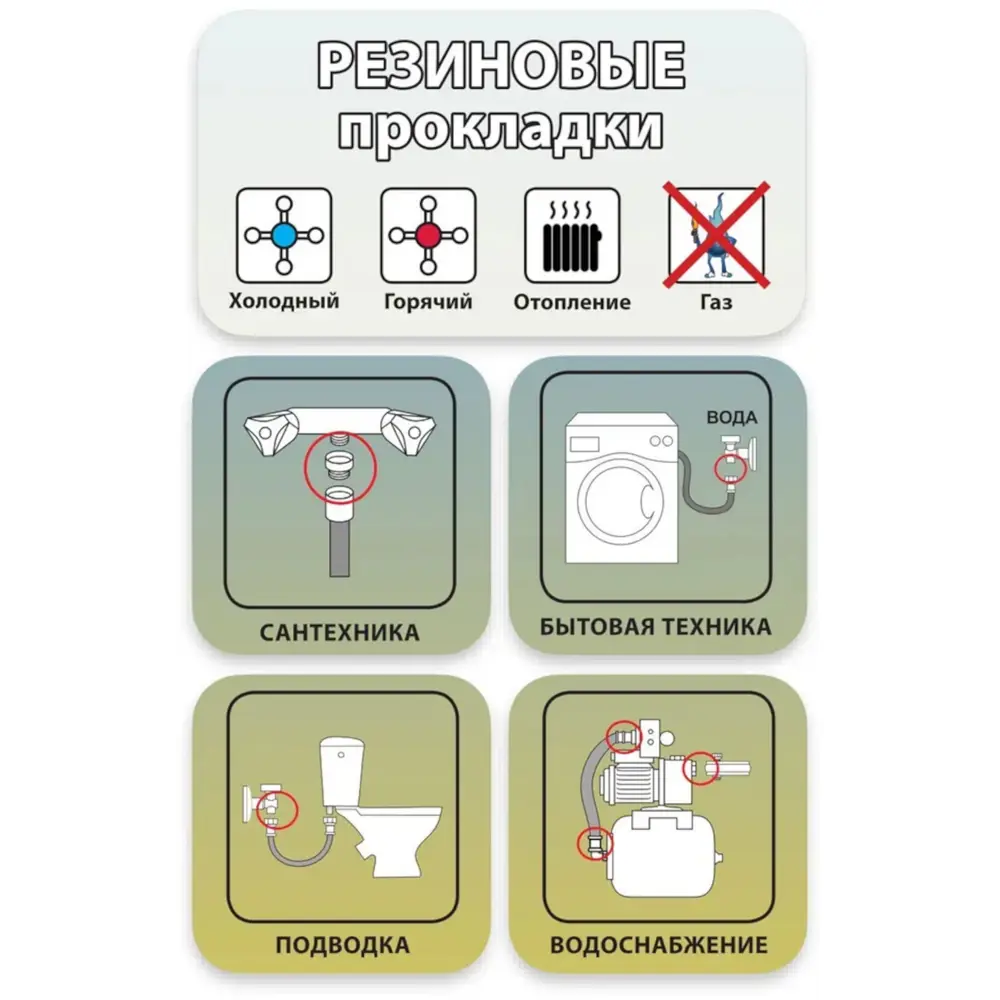 РЕЗИНОВЫЕ прокладки

Холодный

Горячий

Отопление

Газ

САНТЕХНИКА

ВОДА

БЫТОВАЯ ТЕХНИКА

ПОДВОДКА

ВОДОСНАБЖЕНИЕ