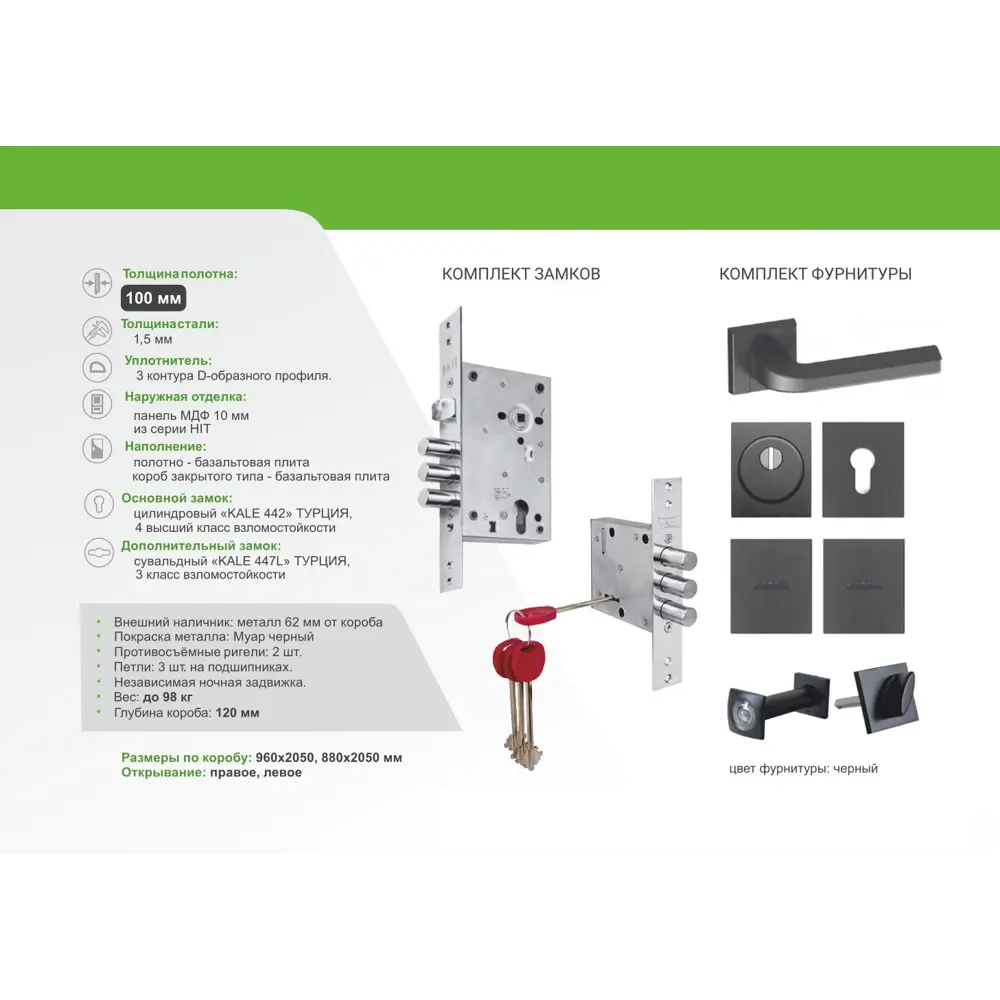 Толщина полотна:
100 мм

Толщина стали:
1,5 мм

Уплотнитель:
3 контура D-образного профиля.

Наружная отделка:
панель МДФ 10 мм
из серии HIT

Наполнение:
полотно - базальтовая плита
короб закрытого типа - базальтовая плита

Основной замок:
цилиндровый «KALE 442» ТУРЦИЯ,
4 высший класс взломостойкости

Дополнительный замок:
сувальдный «KALE 447L» ТУРЦИЯ,
3 класс взломостойкости

Внешний наличник: металл 62 мм от короба
Покраска металла: Муар черный
Противосъёмные ригели: 2 шт.
Петли: 3 шт. на подшипниках.
Независимая ночная задвижка.
Вес: до 98 кг
Глубина короба: 120 мм

Размеры по коробу: 960х2050, 880х2050 мм
Открывание: правое, левое

КОМПЛЕКТ ЗАМКОВ

КОМПЛЕКТ ФУРНИТУРЫ

цвет фурнитуры: черный