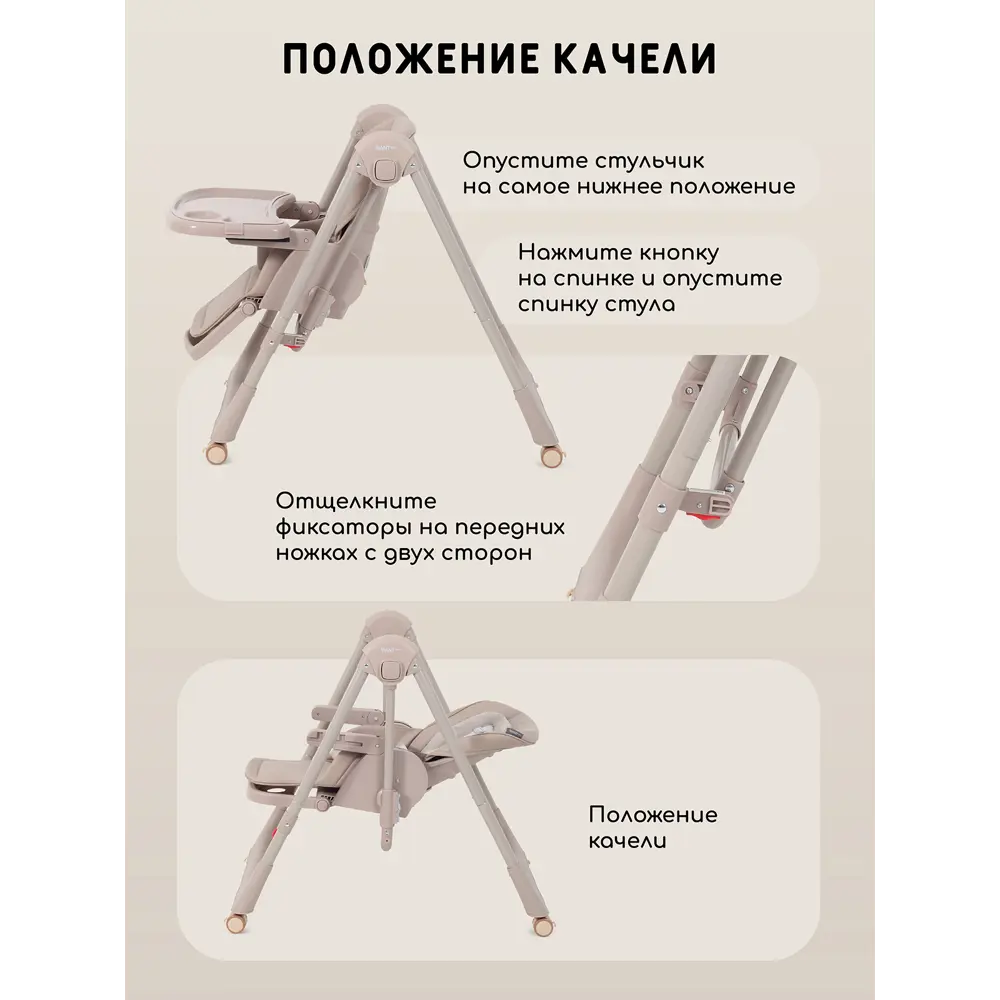 ПОЛОЖЕНИЕ КАЧЕЛИ

Опустите стульчик на самое нижнее положение

Нажмите кнопку на спинке и опустите спинку стула

Отщелкните фиксаторы на передних ножках с двух сторон

Положение качели