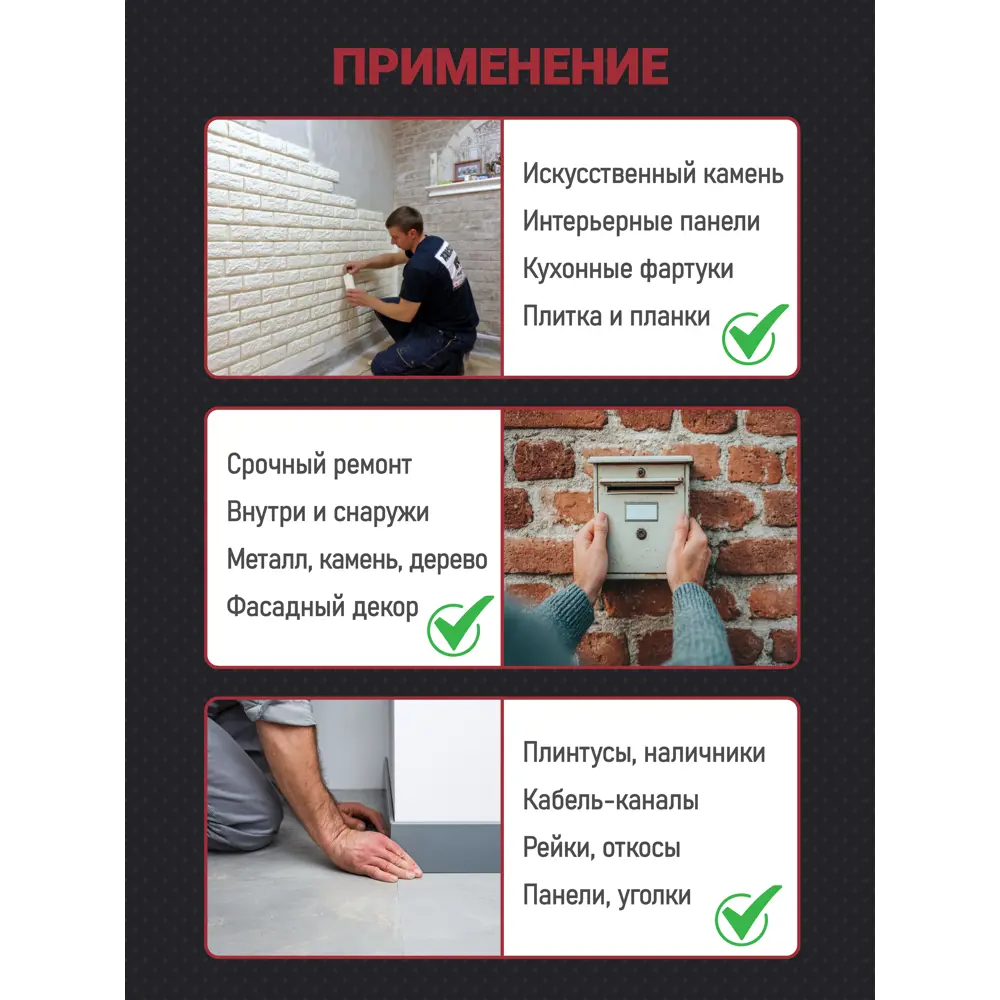 ПРИМЕНЕНИЕ

Искусственный камень
Интерьерные панели
Кухонные фартуки
Плитка и планки

Срочный ремонт
Внутри и снаружи
Металл, камень, дерево
Фасадный декор

Плинтусы, наличники
Кабель-каналы
Рейки, откосы
Панели, уголки