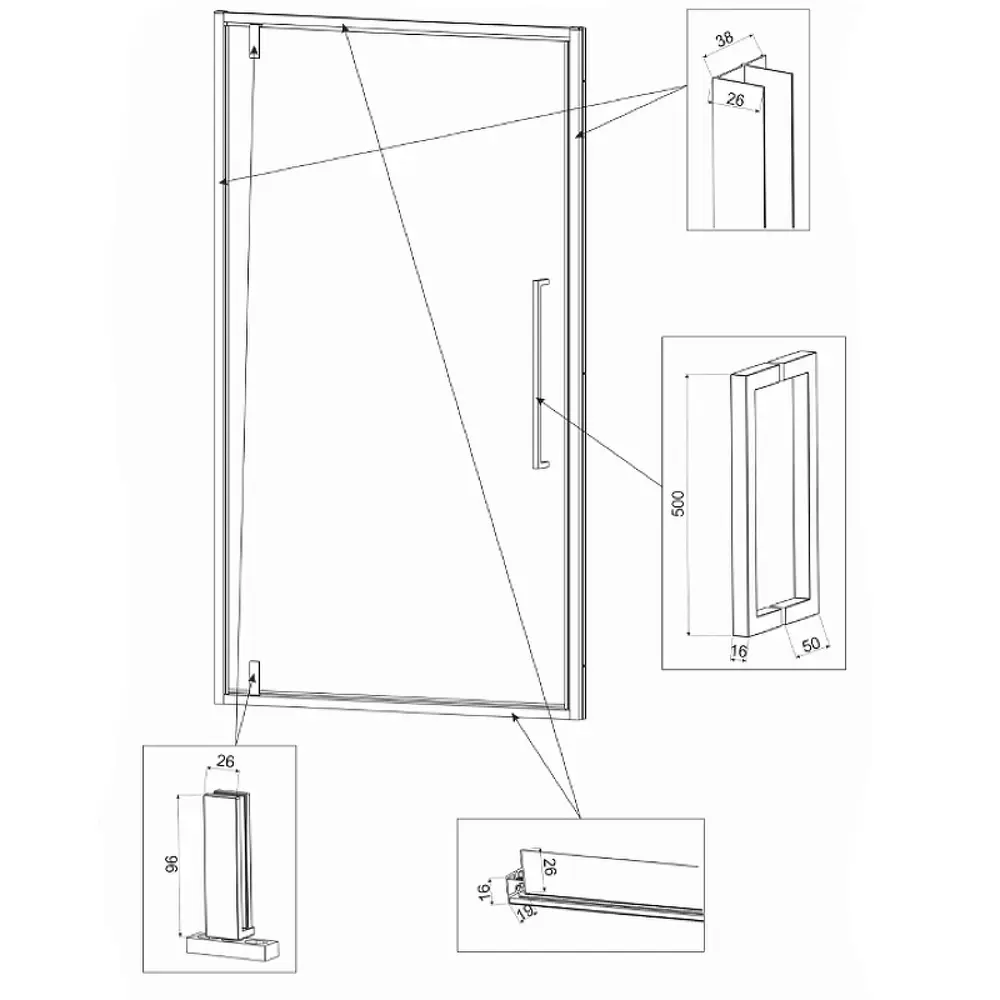 38
26
500
16
50
26
96
26
16
19