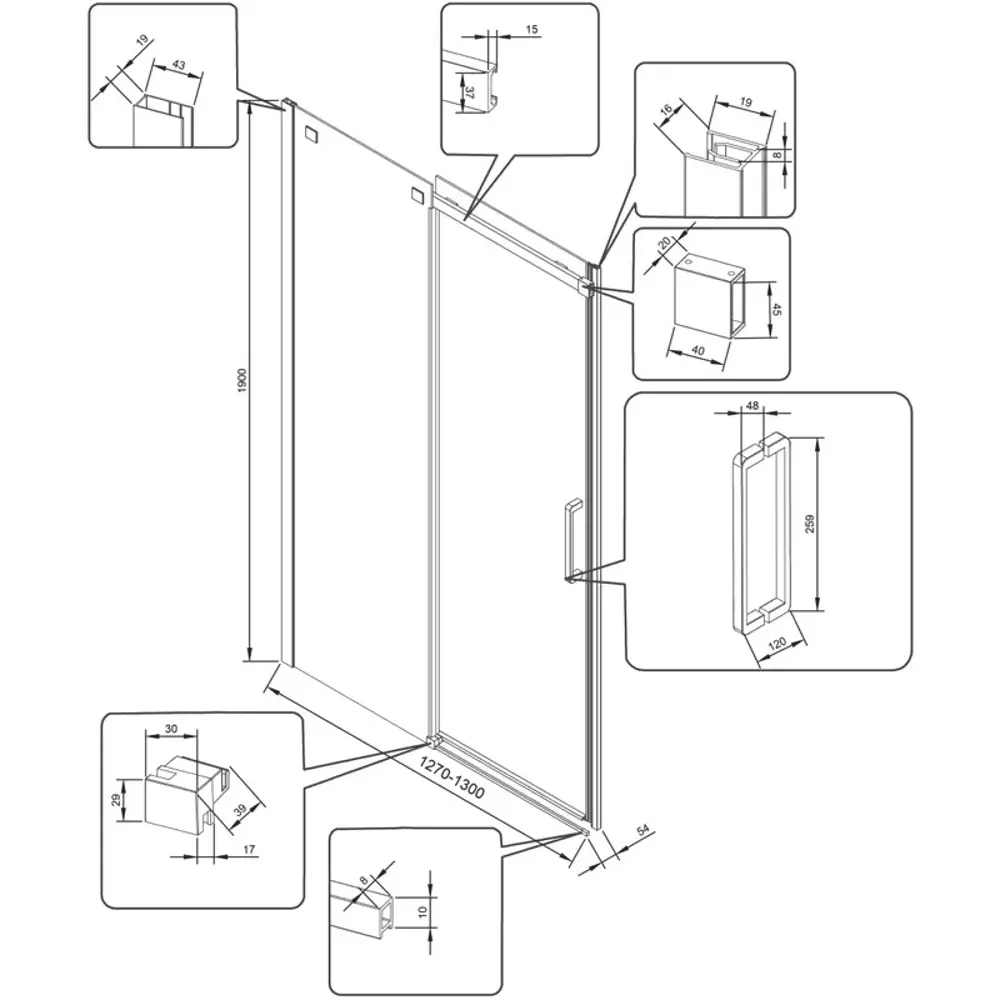 19
43
15
37
16
19
8
20
45
40
1900
48
259
120
30
29
39
17
1270-1300
54
8
10