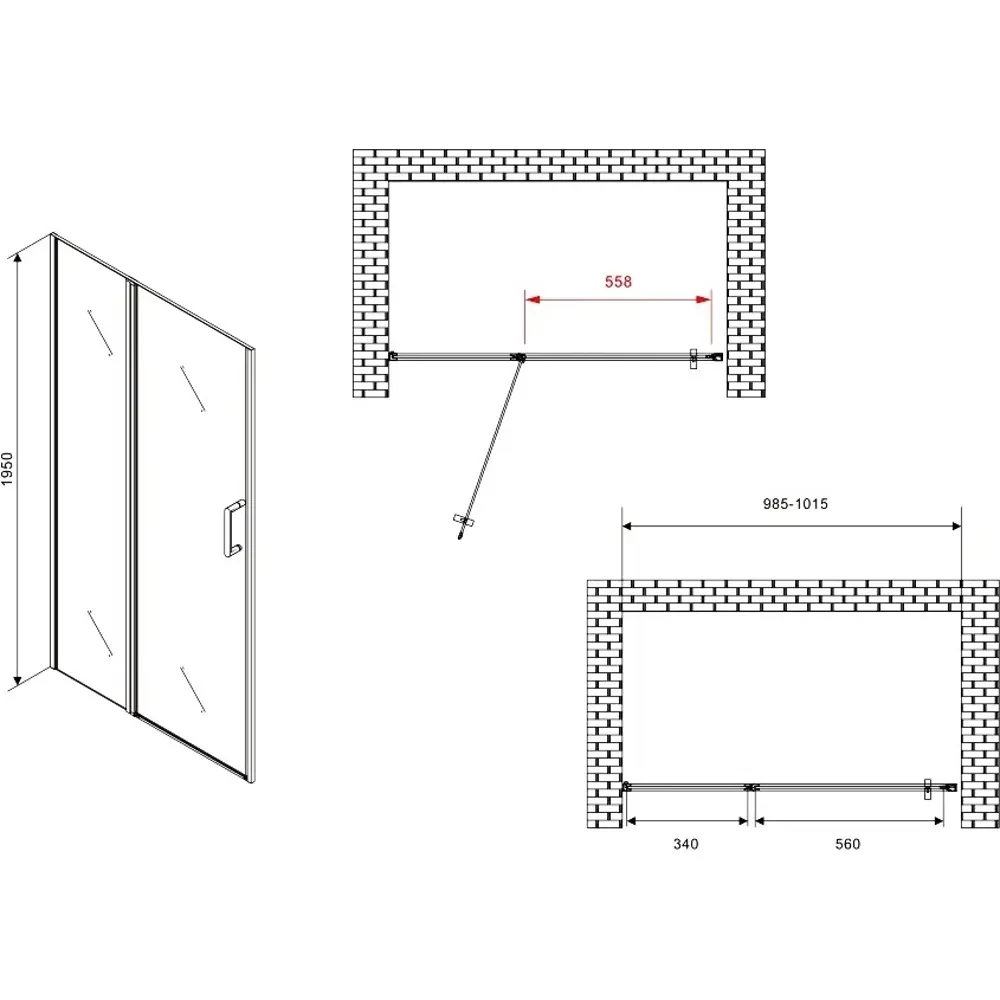 1950

558

985-1015

340

560