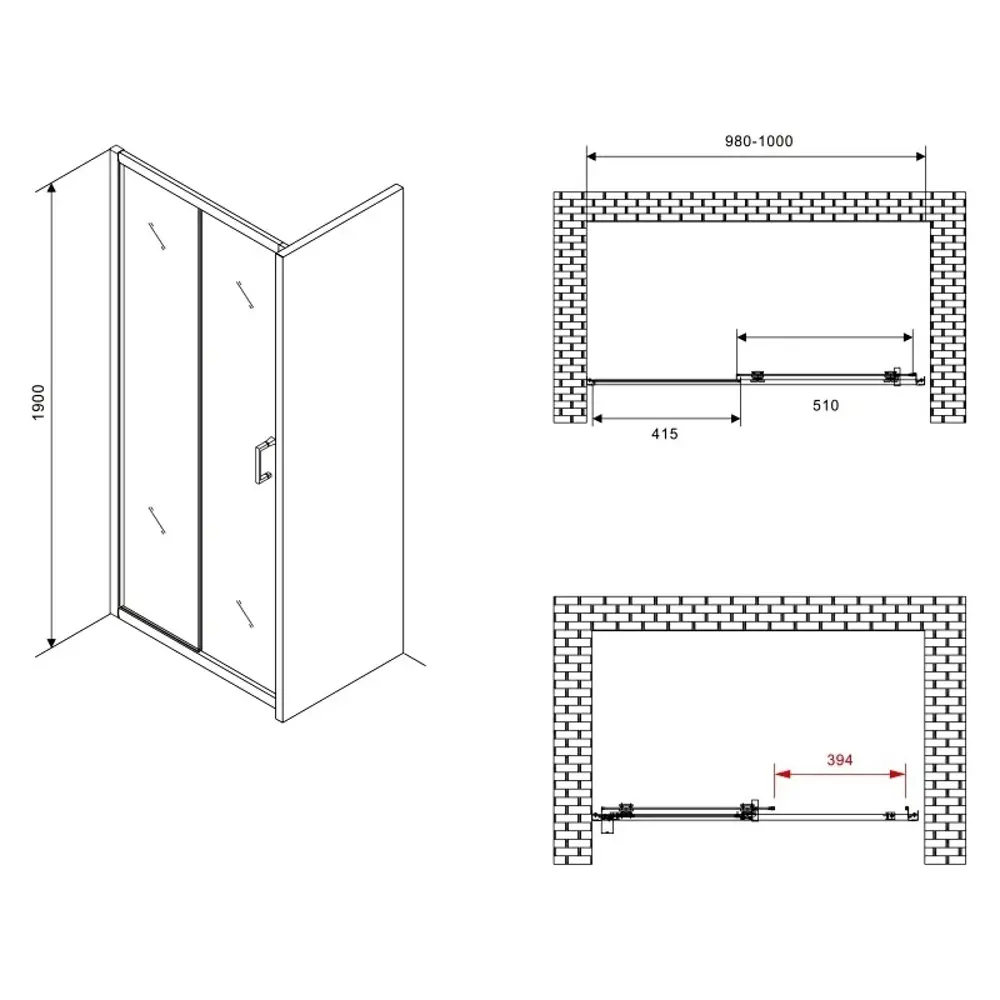 1900

980-1000

510

415

394